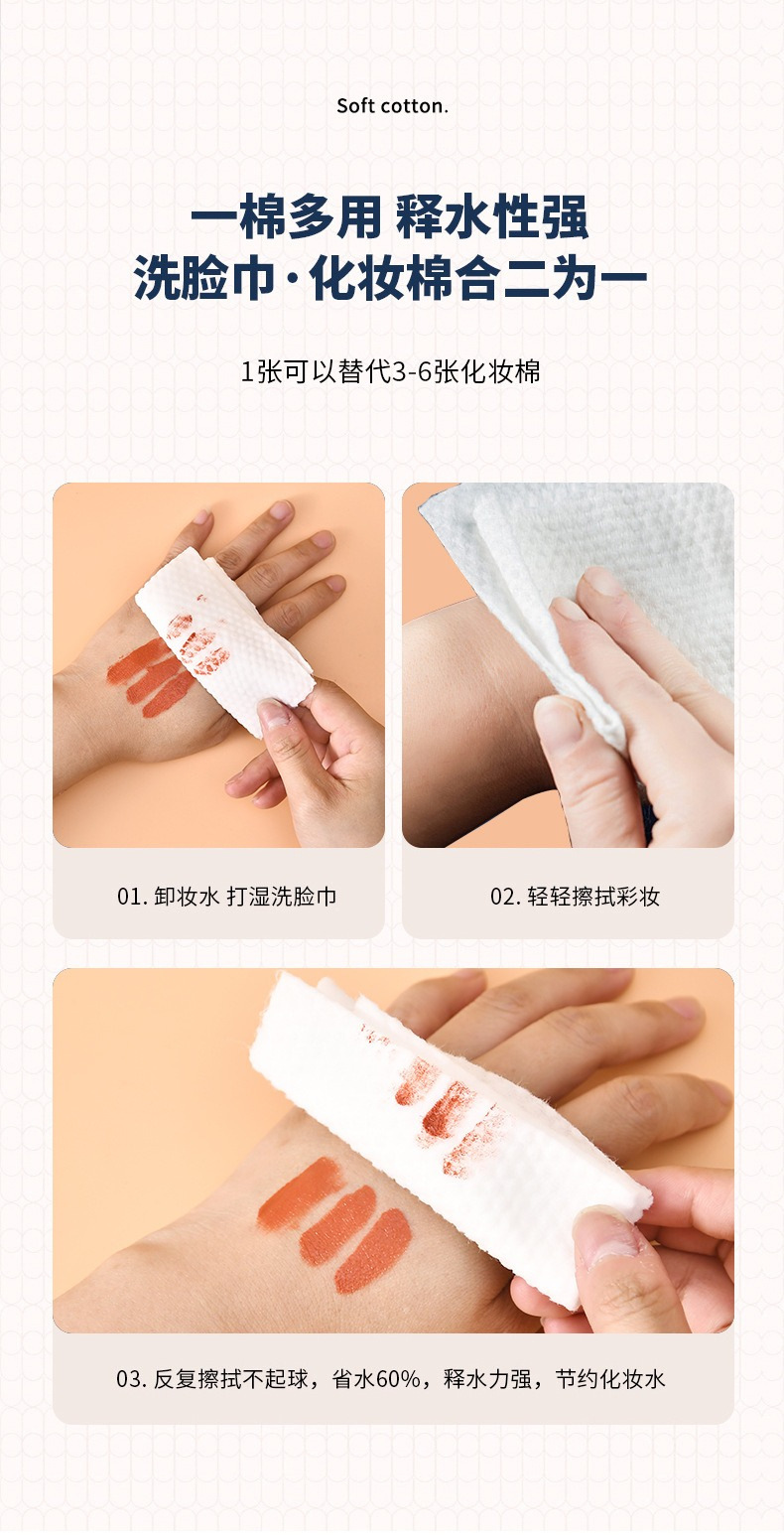 Soft cotton.

一棉多用 释水性强
洗脸巾·化妆棉合二为一

1张可以替代3-6张化妆棉

01. 卸妆水 打湿洗脸巾

02. 轻轻擦拭彩妆

03. 反复擦拭不起球，省水60%，释水力强，节约化妆水