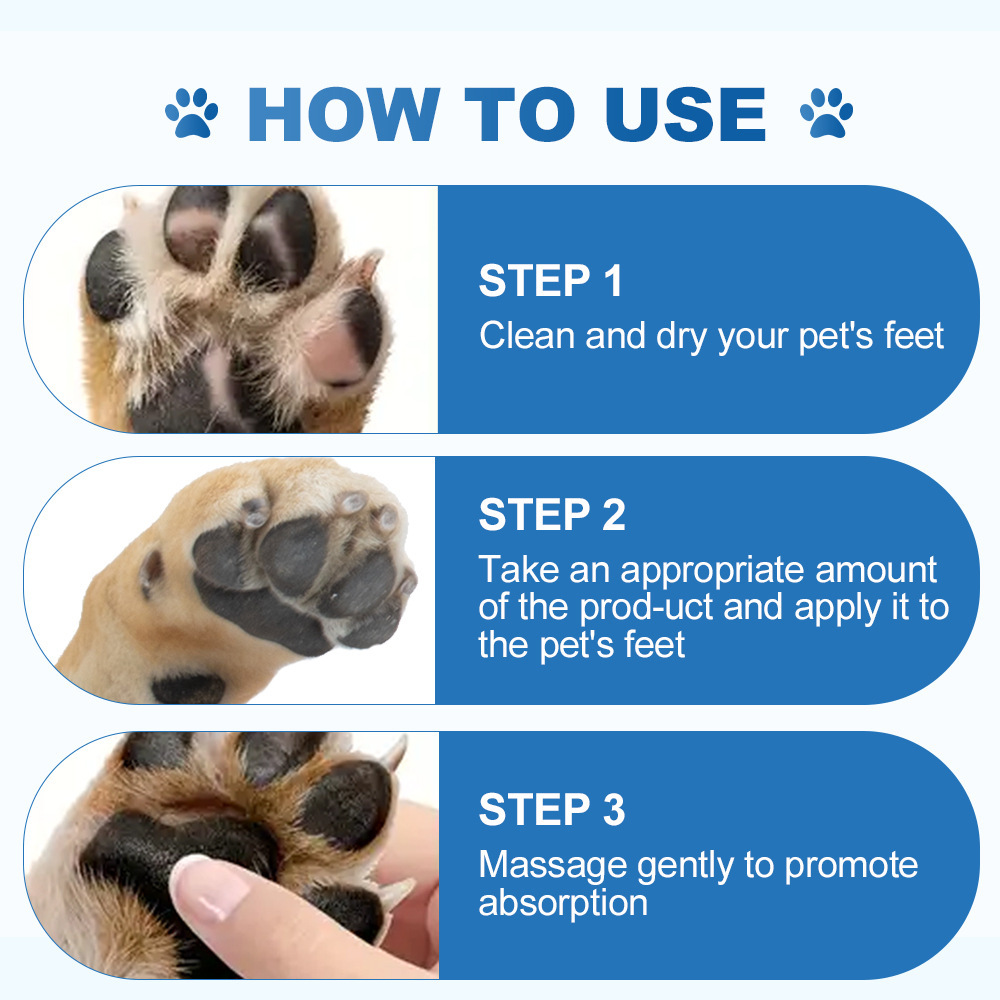 HOW TO USE

STEP 1
Clean and dry your pet's feet

STEP 2
Take an appropriate amount of the prod-uct and apply it to the pet's feet

STEP 3
Massage gently to promote absorption