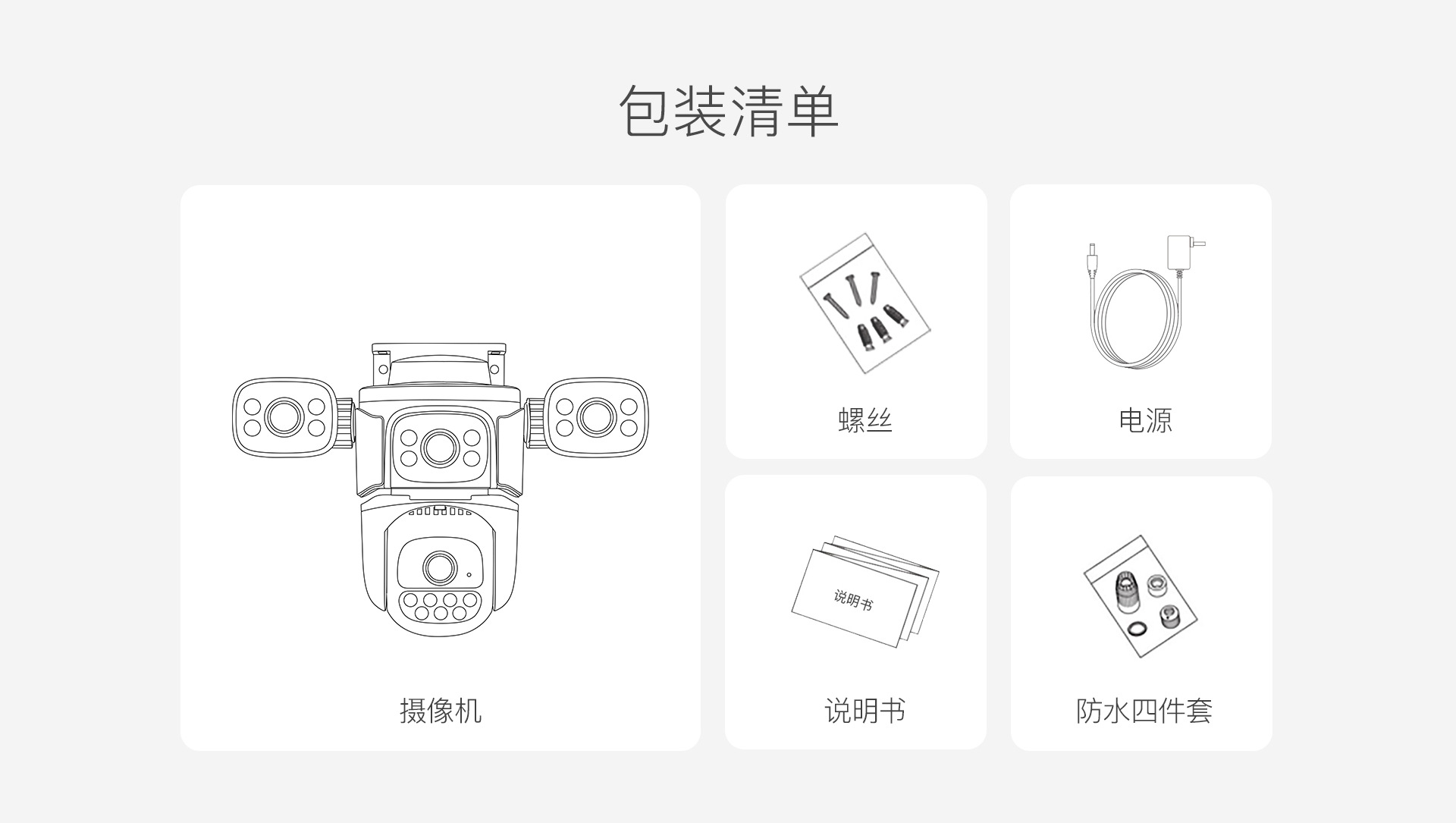 包装清单

摄像机

螺丝

电源

说明书

说明书

防水四件套