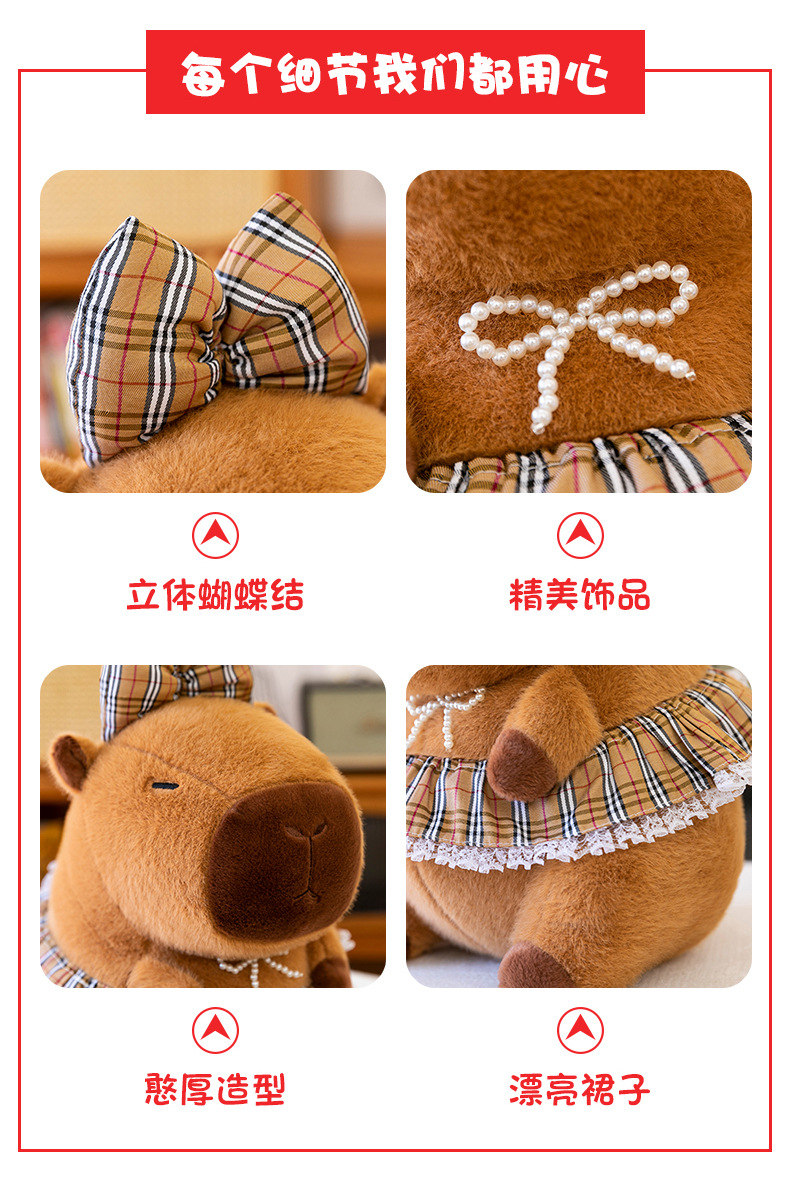 每个细节我们都用心

立体蝴蝶结

精美饰品

憨厚造型

漂亮裙子