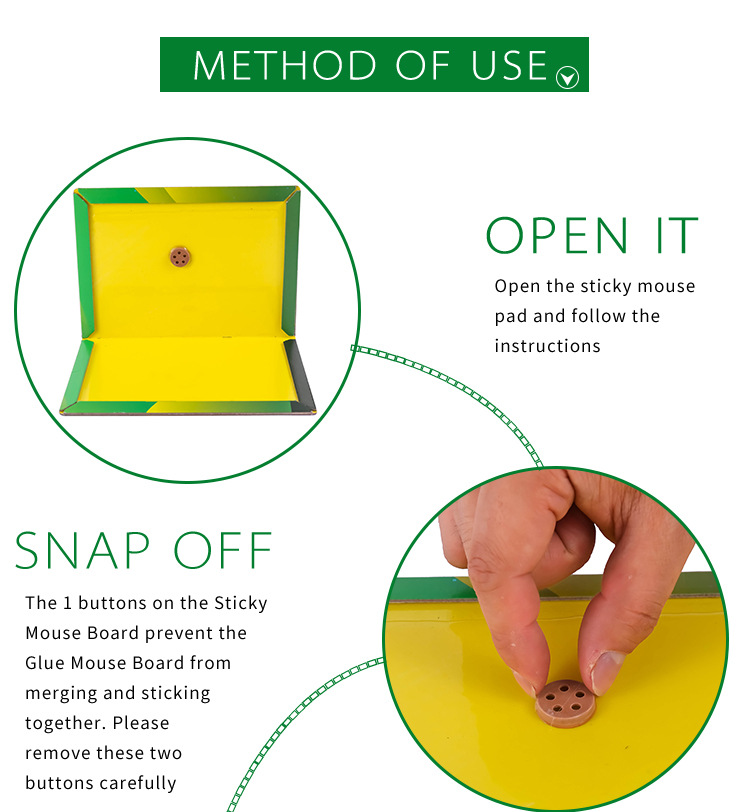 METHOD OF USE

OPEN IT

Open the sticky mouse pad and follow the instructions

SNAP OFF

The 1 buttons on the Sticky Mouse Board prevent the Glue Mouse Board from merging and sticking together. Please remove these two buttons carefully