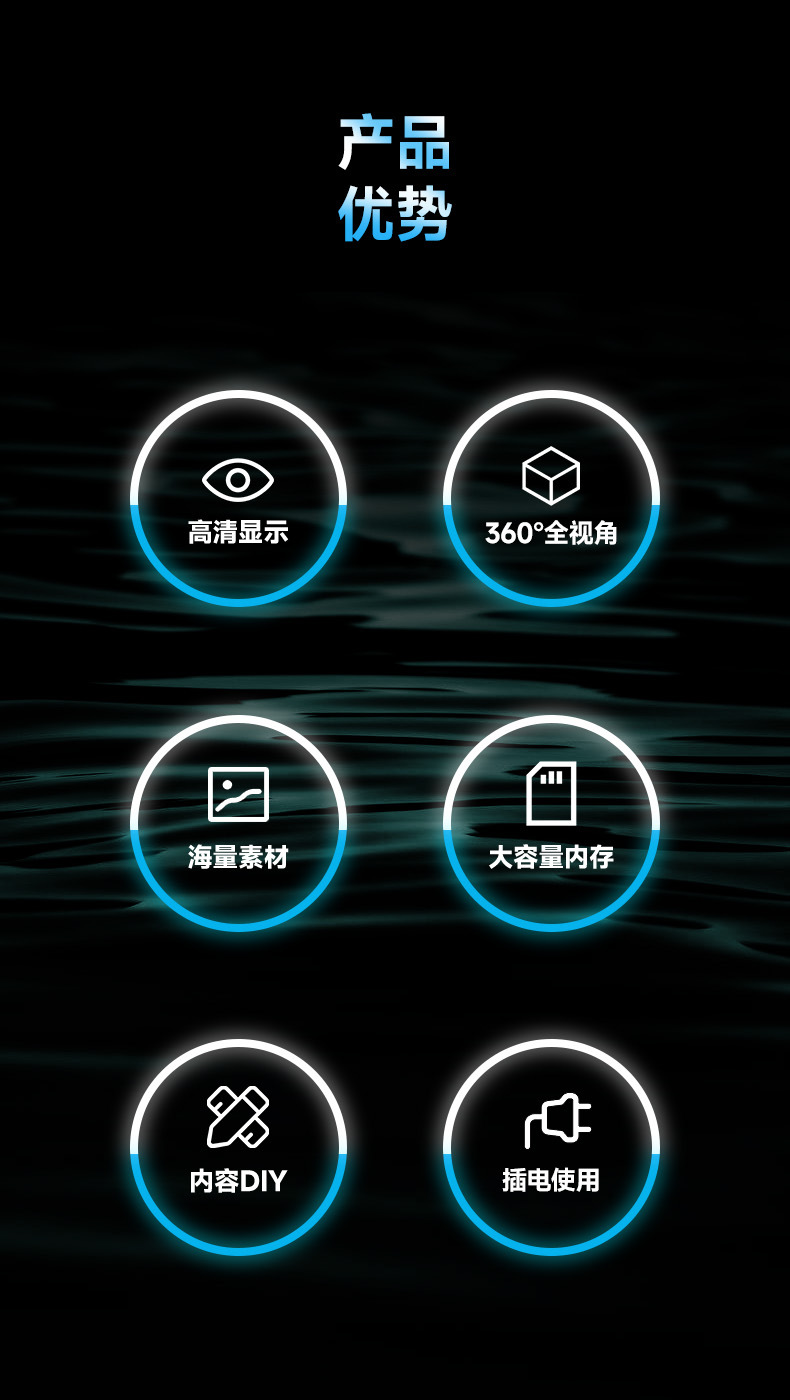 产品
优势

高清显示

360°全视角

海量素材

大容量内存

内容DIY

插电使用