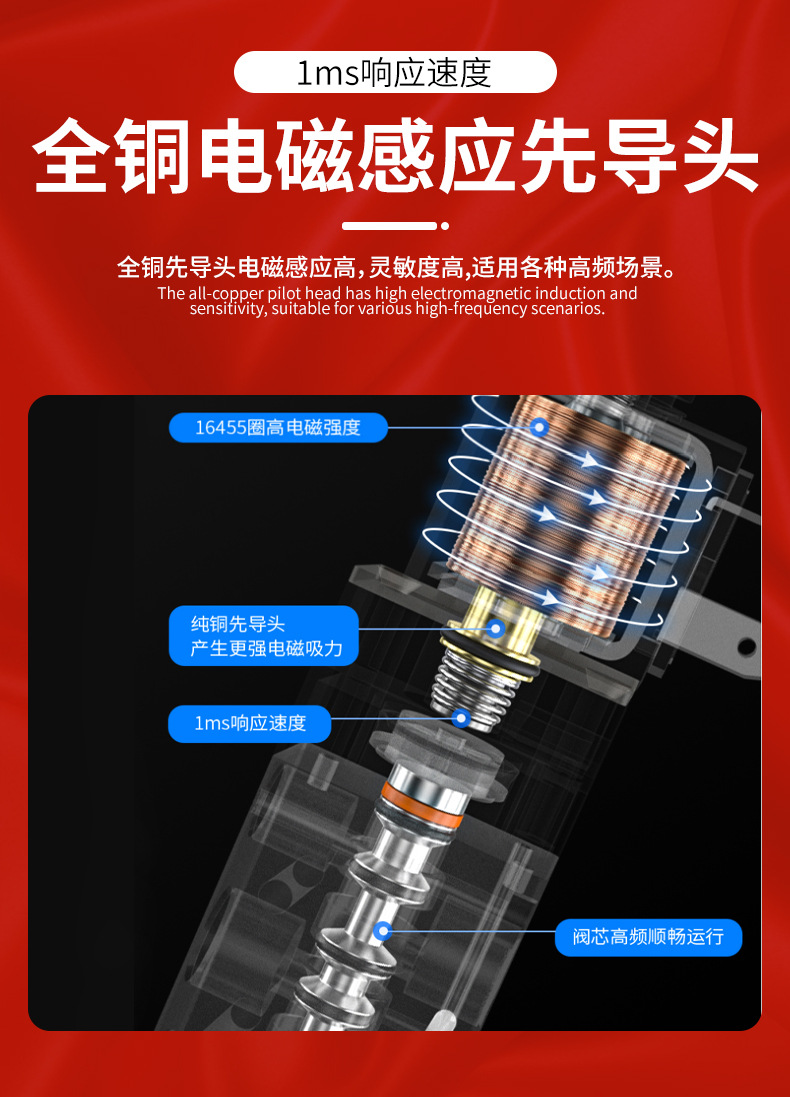 1ms响应速度

全铜电磁感应先导头

全铜先导头电磁感应高，灵敏度高，适用各种高频场景。
The all-copper pilot head has high electromagnetic induction and sensitivity, suitable for various high-frequency scenarios.

16455圈高电磁强度

纯铜先导头
产生更强电磁吸力

1ms响应速度

阀芯高频顺畅运行