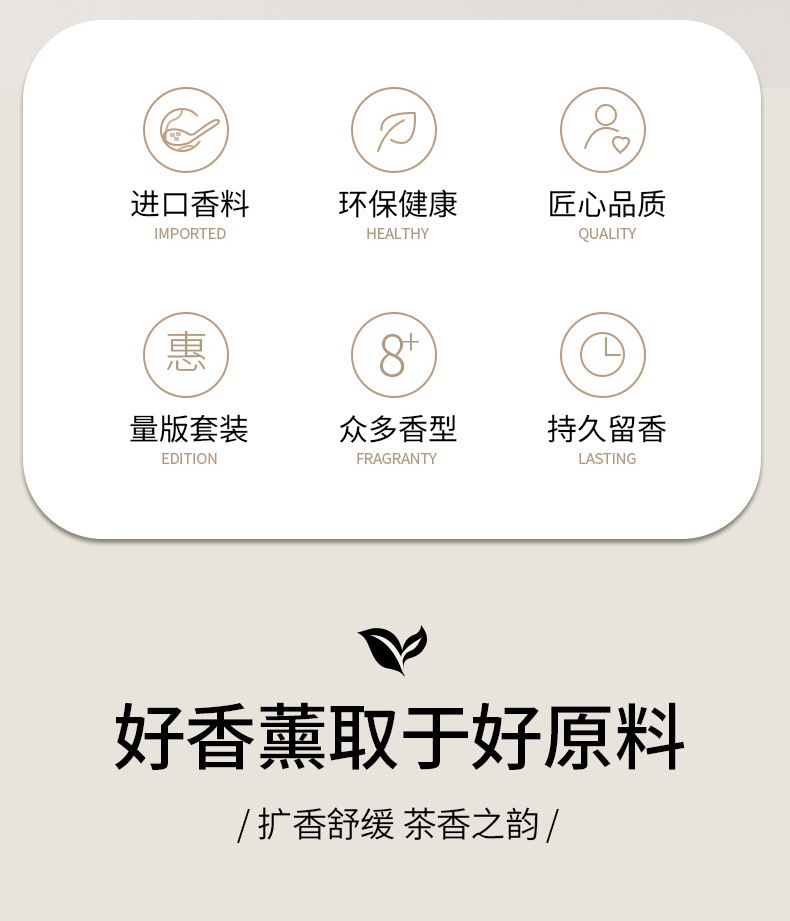 进口香料
IMPORTED

环保健康
HEALTHY

匠心品质
QUALITY

惠
量版套装
EDITION

8+
众多香型
FRAGRANTY

持久留香
LASTING

好香薰取于好原料

/ 扩香舒缓 茶香之韵 /