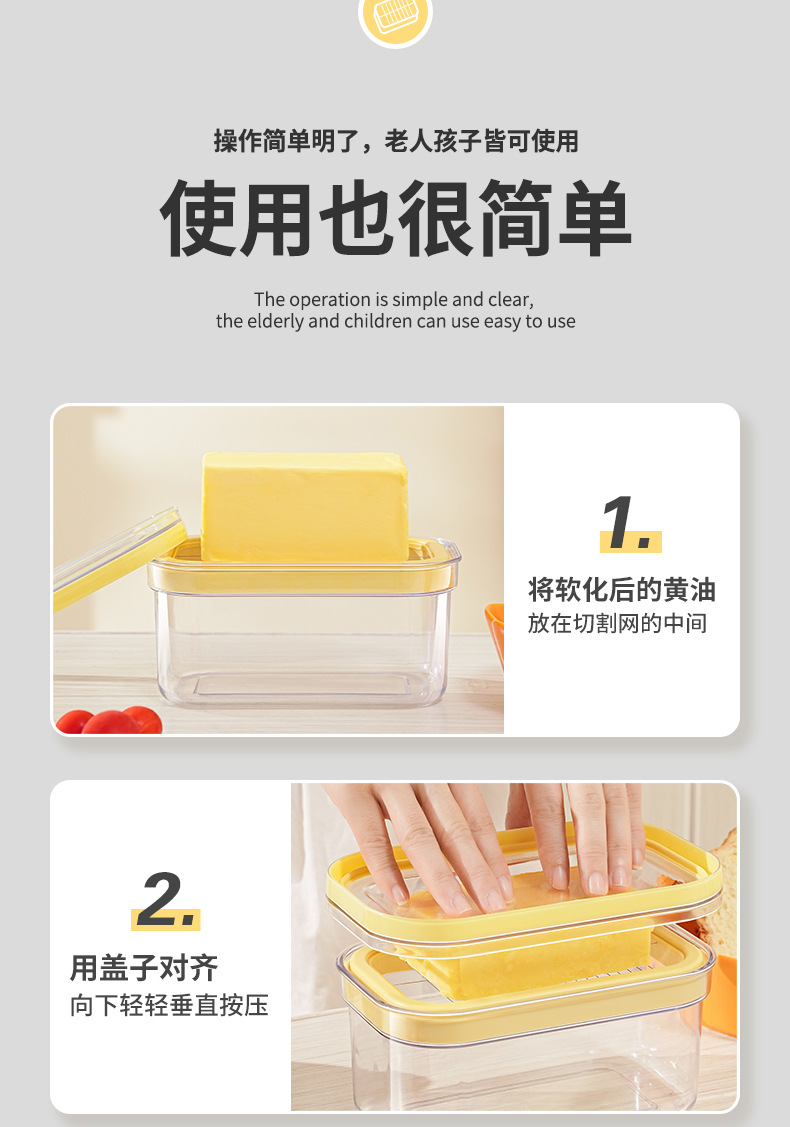 操作简单明了，老人孩子皆可使用

使用也很简单

The operation is simple and clear, the elderly and children can use easy to use

1.

将软化后的黄油
放在切割网的中间

2.

用盖子对齐
向下轻轻垂直按压