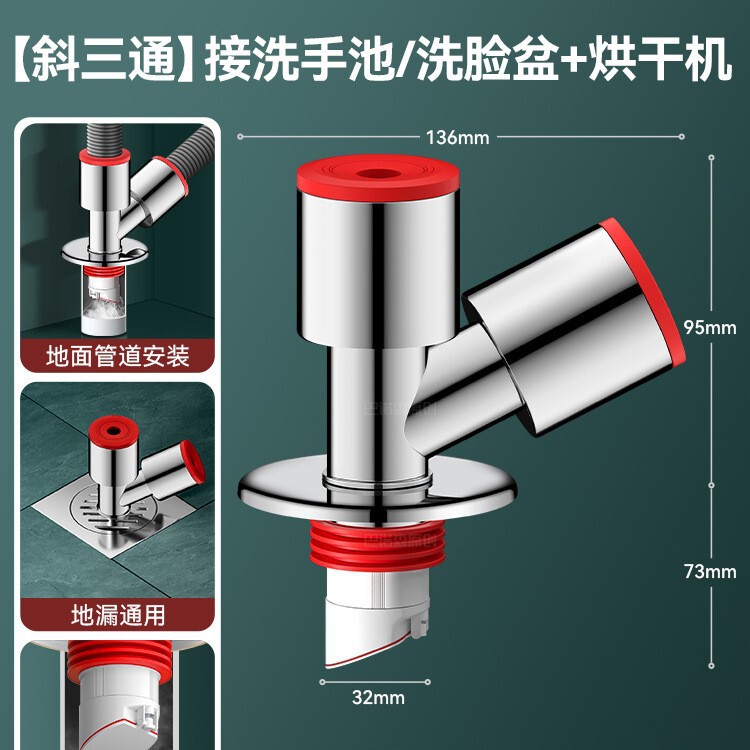 【斜三通】接洗手池/洗脸盆+烘干机

地面管道安装

地漏通用

136mm

95mm

73mm

32mm