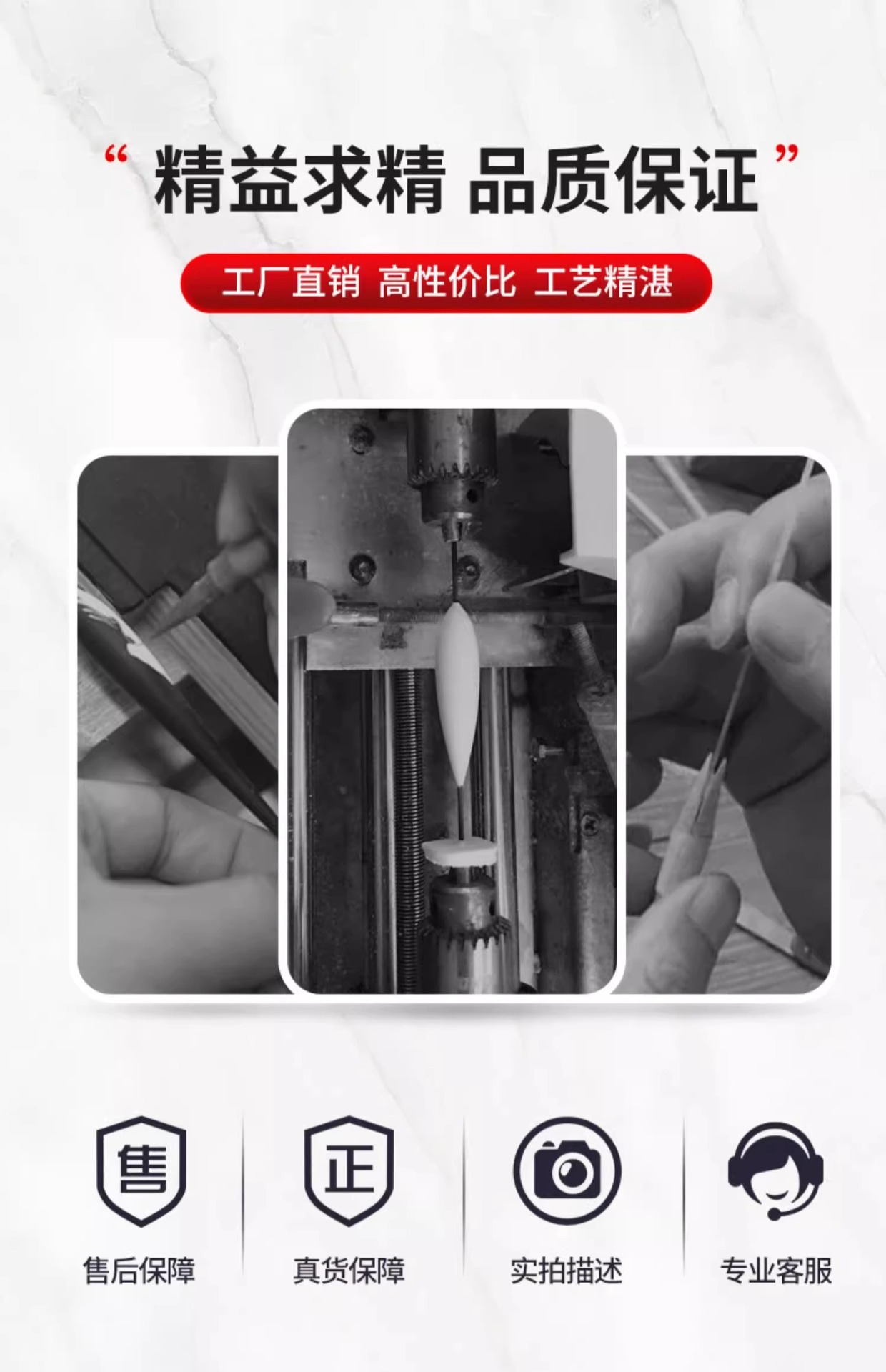 “ 精益求精 品质保证 ”

工厂直销 高性价比 工艺精湛

售

售后保障

正

真货保障

实拍描述

专业客服