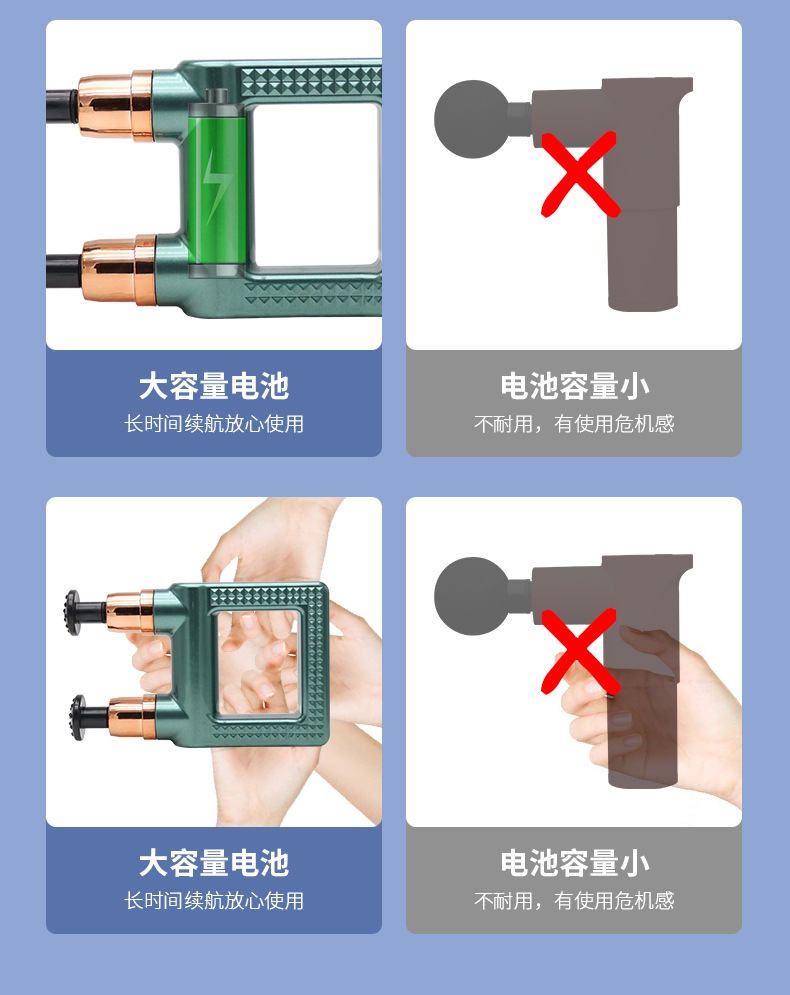 大容量电池
长时间续航放心使用

电池容量小
不耐用，有使用危机感

大容量电池
长时间续航放心使用

电池容量小
不耐用，有使用危机感