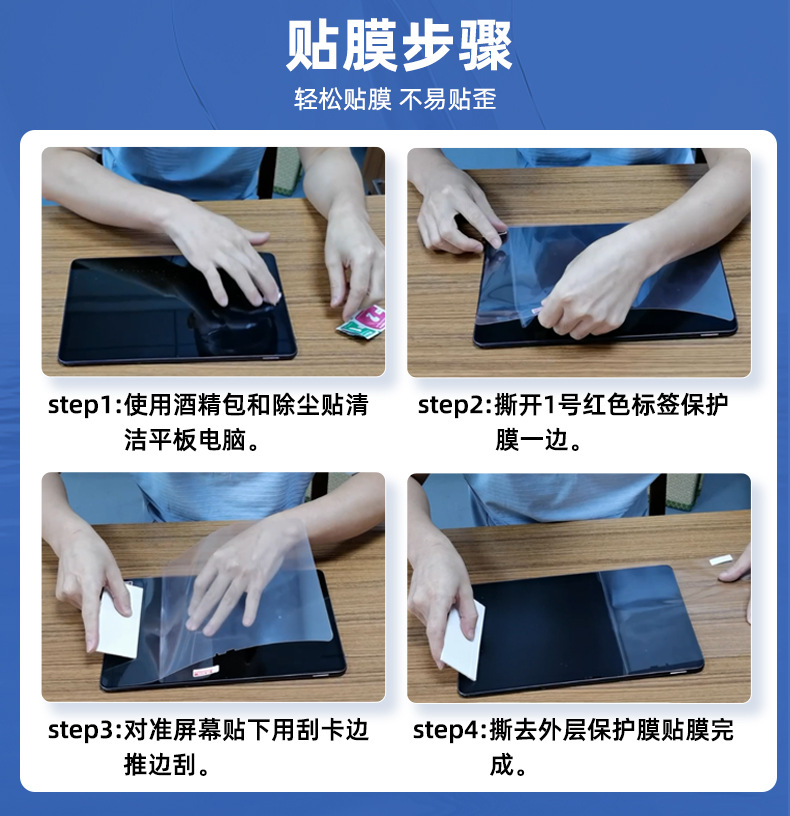 贴膜步骤

轻松贴膜 不易贴歪

step1:使用酒精包和除尘贴清洁平板电脑。

step2:撕开1号红色标签保护膜一边。

step3:对准屏幕贴下用刮卡边推边刮。

step4:撕去外层保护膜贴膜完成。