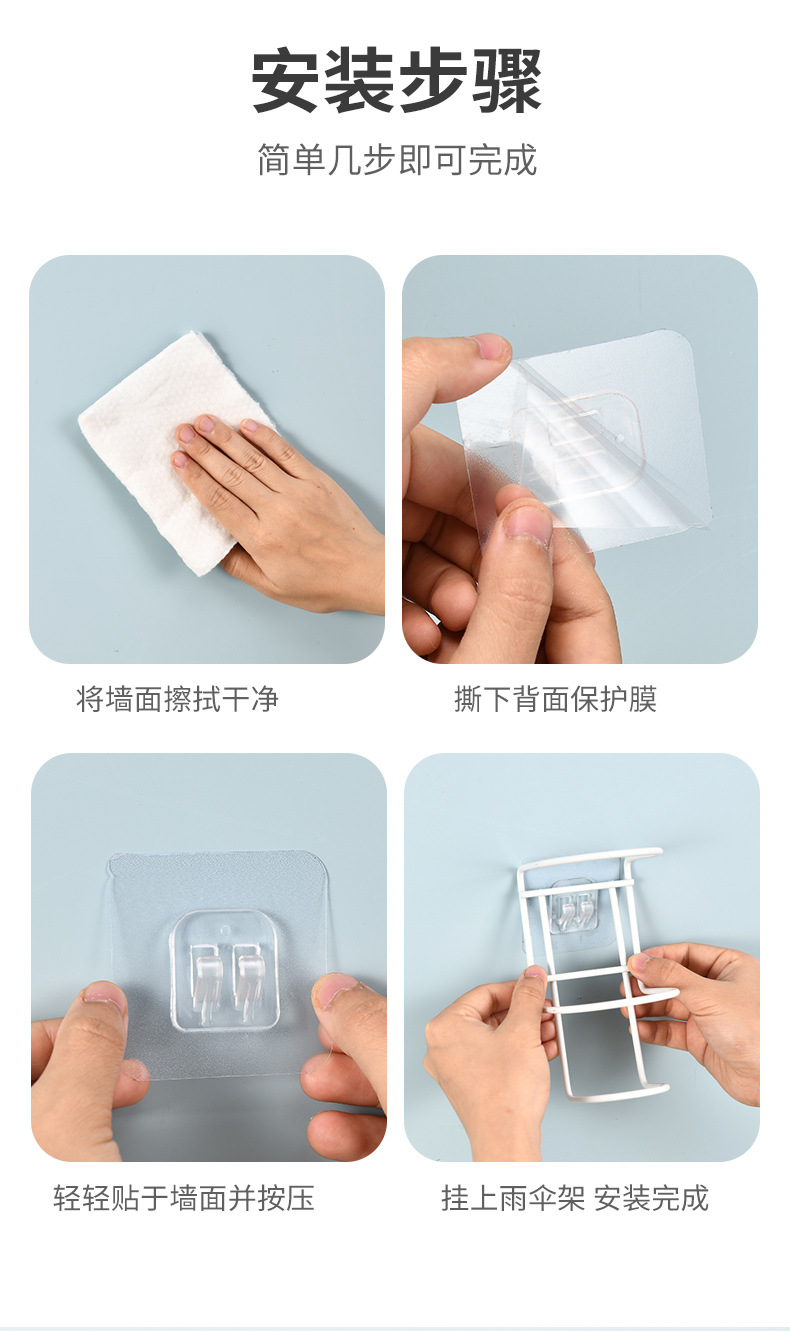 安装步骤

简单几步即可完成

将墙面擦拭干净

撕下背面保护膜

轻轻贴于墙面并按压

挂上雨伞架 安装完成