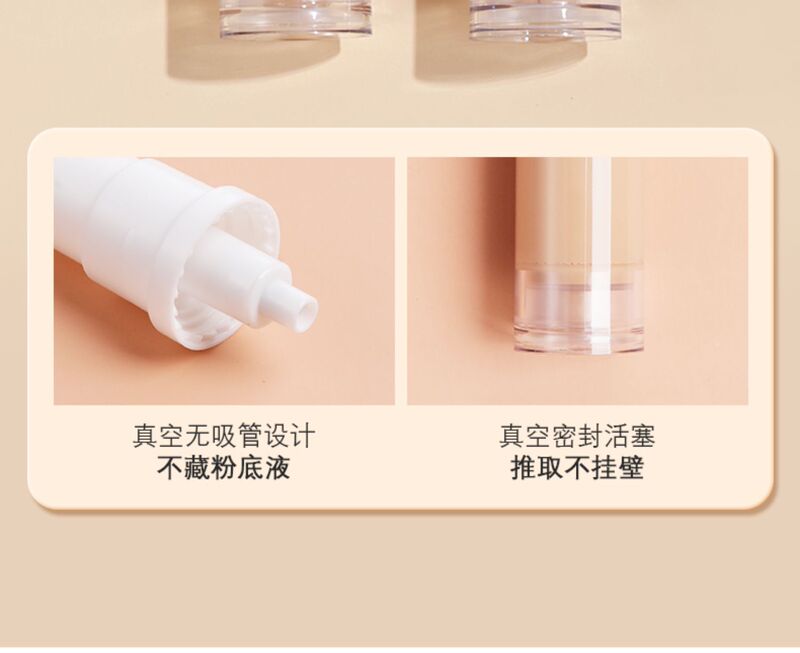 真空无吸管设计
不藏粉底液

真空密封活塞
推取不挂壁