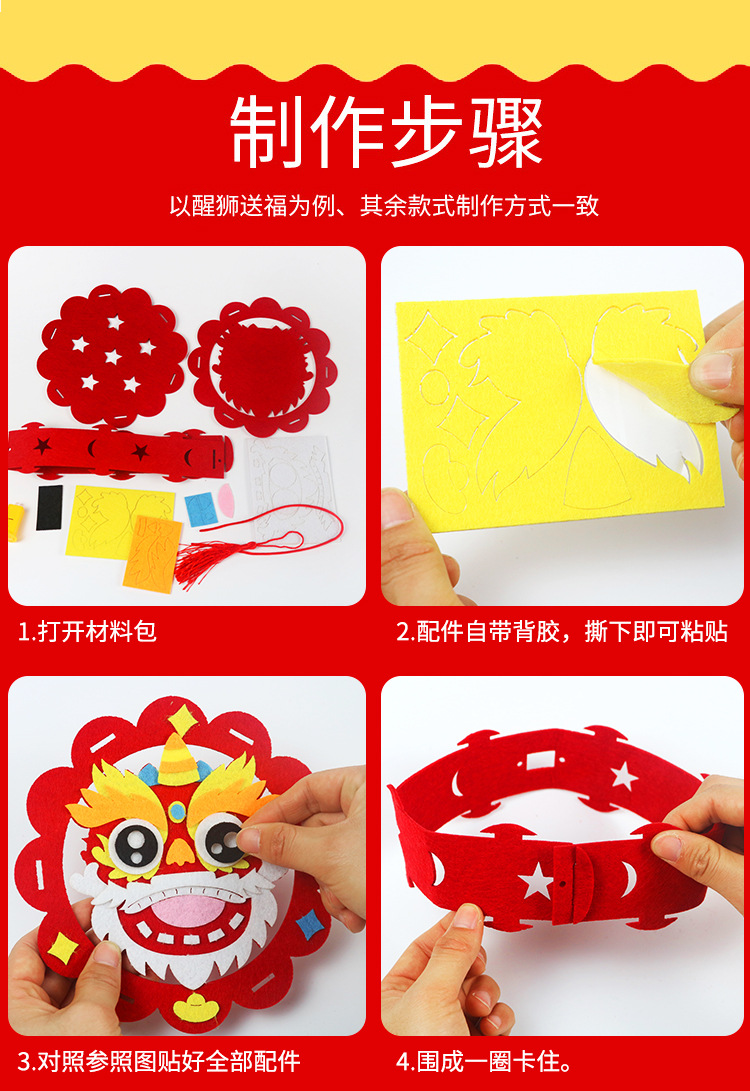 制作步骤

以醒狮送福为例、其余款式制作方式一致

1.打开材料包

2.配件自带背胶，撕下即可粘贴

3.对照参照图贴好全部配件

4.围成一圈卡住。