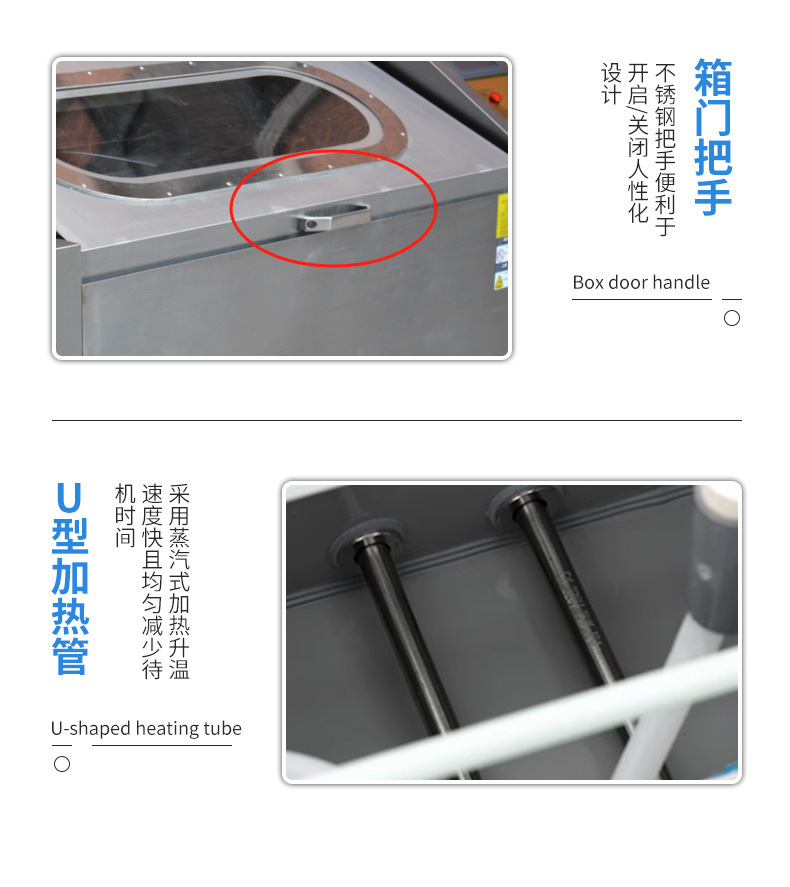 箱门把手

不锈钢把手便利于开启/关闭人性化设计

Box door handle

U型加热管

采用蒸汽式加热升温速度快且均匀减少待机时间

U-shaped heating tube