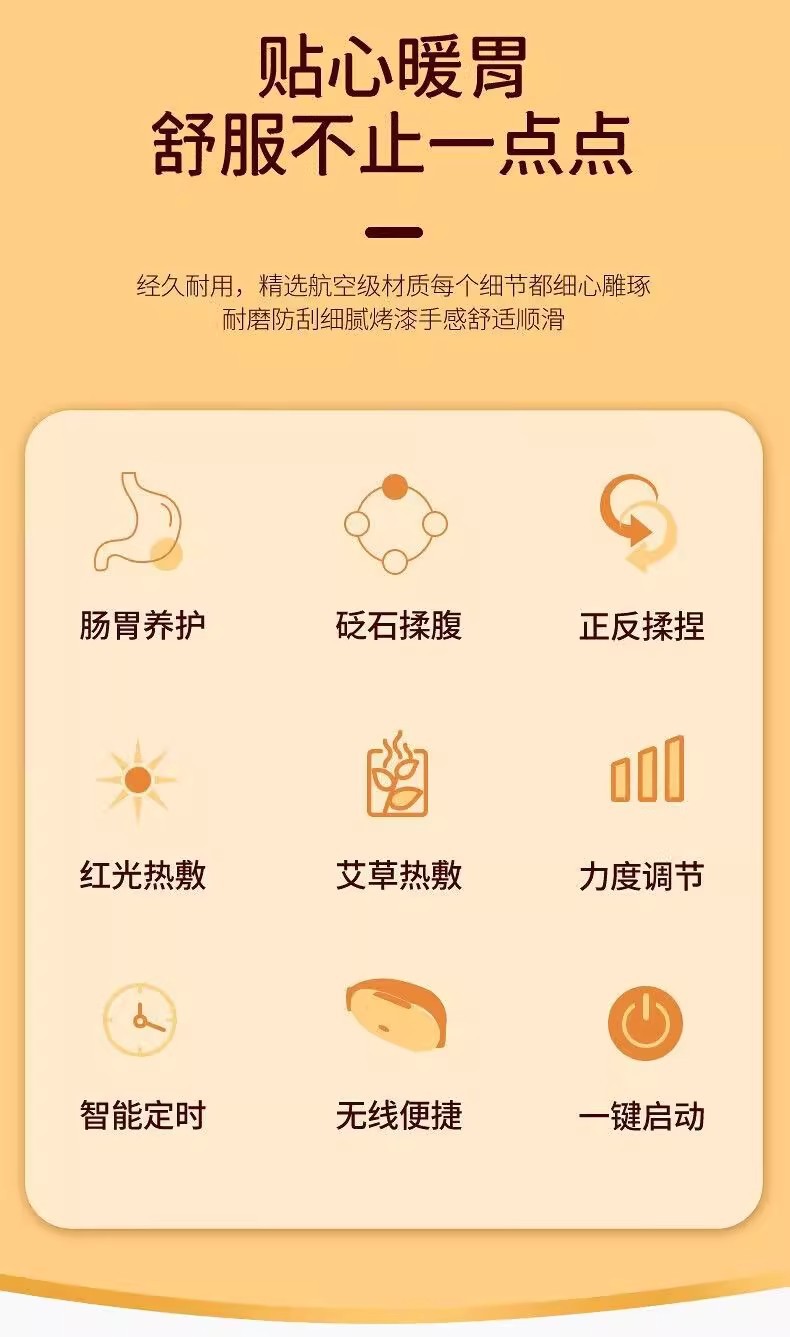 贴心暖胃
舒服不止一点点

经久耐用，精选航空级材质每个细节都细心雕琢
耐磨防刮细腻烤漆手感舒适顺滑

肠胃养护

砭石揉腹

正反揉捏

红光热敷

艾草热敷

力度调节

智能定时

无线便捷

一键启动