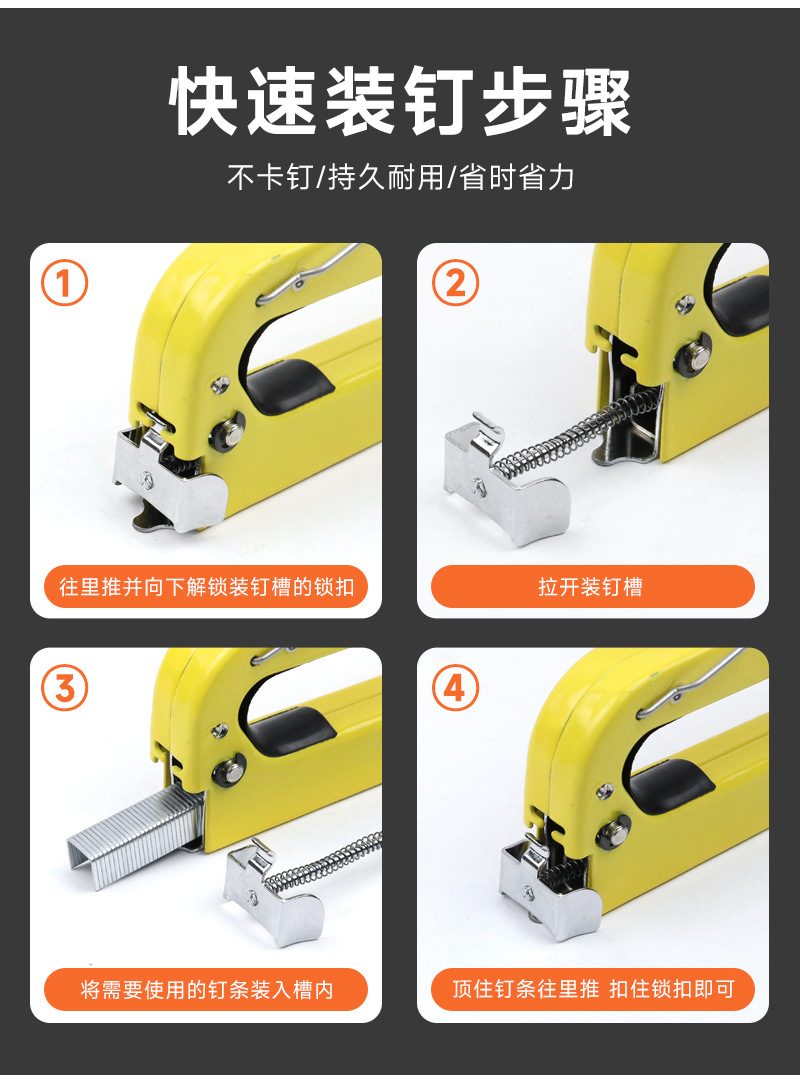 快速装钉步骤

不卡钉/持久耐用/省时省力

①
往里推并向下解锁装钉槽的锁扣

②
拉开装钉槽

③
将需要使用的钉条装入槽内

④
顶住钉条往里推 扣住锁扣即可