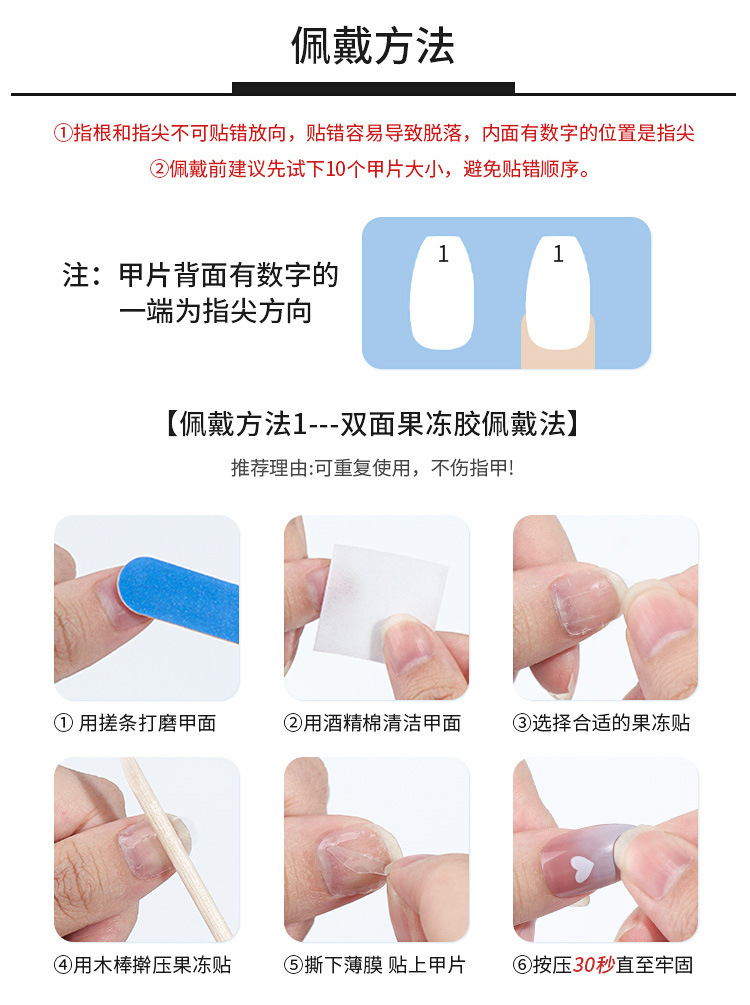 佩戴方法

①指根和指尖不可贴错放向，贴错容易导致脱落，内面有数字的位置是指尖

②佩戴前建议先试下10个甲片大小，避免贴错顺序。

注：甲片背面有数字的一端为指尖方向

1 1

【佩戴方法1---双面果冻胶佩戴法】

推荐理由:可重复使用，不伤指甲!

① 用搓条打磨甲面

②用酒精棉清洁甲面

③选择合适的果冻贴

④用木棒擀压果冻贴

⑤撕下薄膜 贴上甲片

⑥按压30秒直至牢固