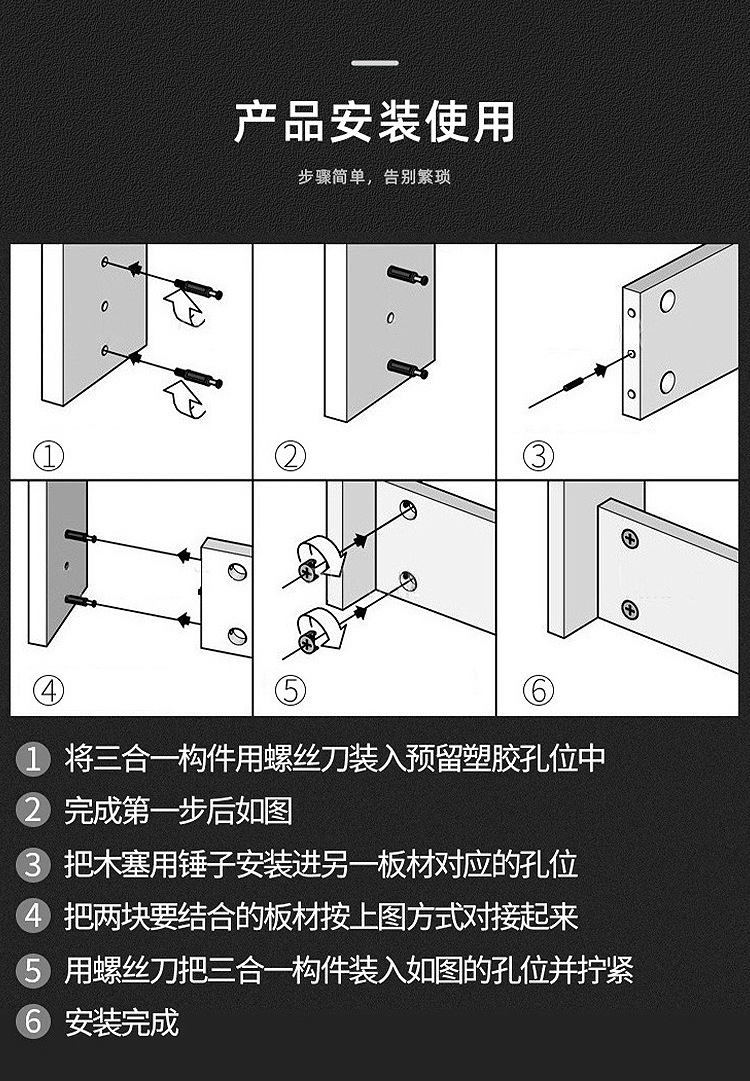 产品安装使用

步骤简单，告别繁琐

①

②

③

④

⑤

⑥

1 将三合一构件用螺丝刀装入预留塑胶孔位中

2 完成第一步后如图

3 把木塞用锤子安装进另一板材对应的孔位

4 把两块要结合的板材按上图方式对接起来

5 用螺丝刀把三合一构件装入如图的孔位并拧紧

6 安装完成