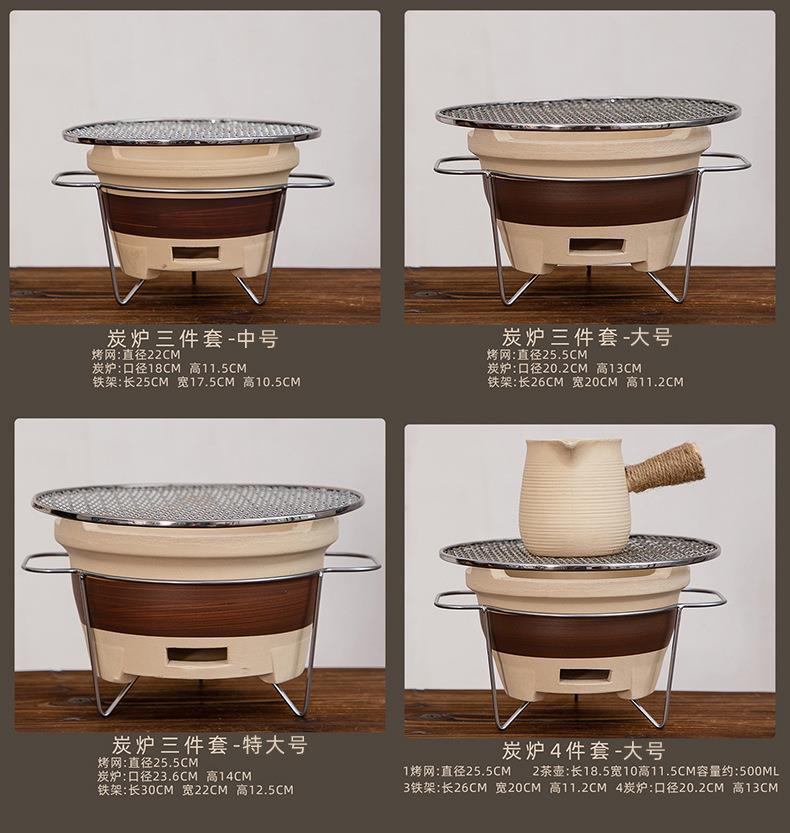 炭炉三件套-中号
烤网:直径22CM
炭炉:口径18CM 高11.5CM
铁架:长25CM 宽17.5CM 高10.5CM

炭炉三件套-大号
烤网:直径25.5CM
炭炉:口径20.2CM 高13CM
铁架:长26CM 宽20CM 高11.2CM

炭炉三件套-特大号
烤网:直径25.5CM
炭炉:口径23.6CM 高14CM
铁架:长30CM 宽22CM 高12.5CM

炭炉4件套-大号
1烤网:直径25.5CM 2茶壶:长18.5宽10高11.5CM容量约:500ML
3铁架:长26CM 宽20CM 高11.2CM 4炭炉:口径20.2CM 高13CM