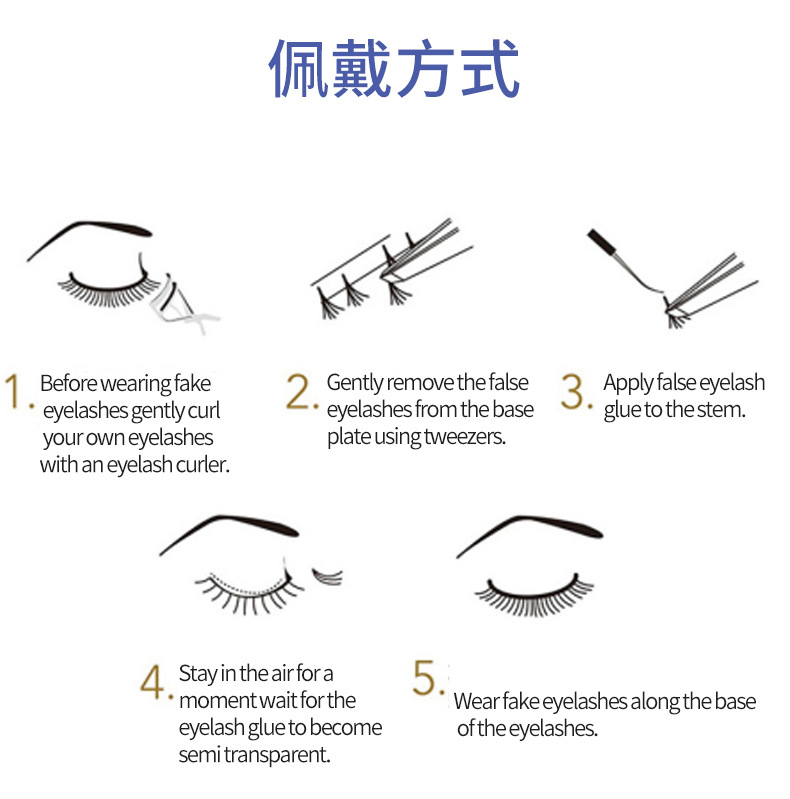 佩戴方式

1. Before wearing fake eyelashes gently curl your own eyelashes with an eyelash curler.

2. Gently remove the false eyelashes from the base plate using tweezers.

3. Apply false eyelash glue to the stem.

4. Stay in the air for a moment wait for the eyelash glue to become semi transparent.

5. Wear fake eyelashes along the base of the eyelashes.