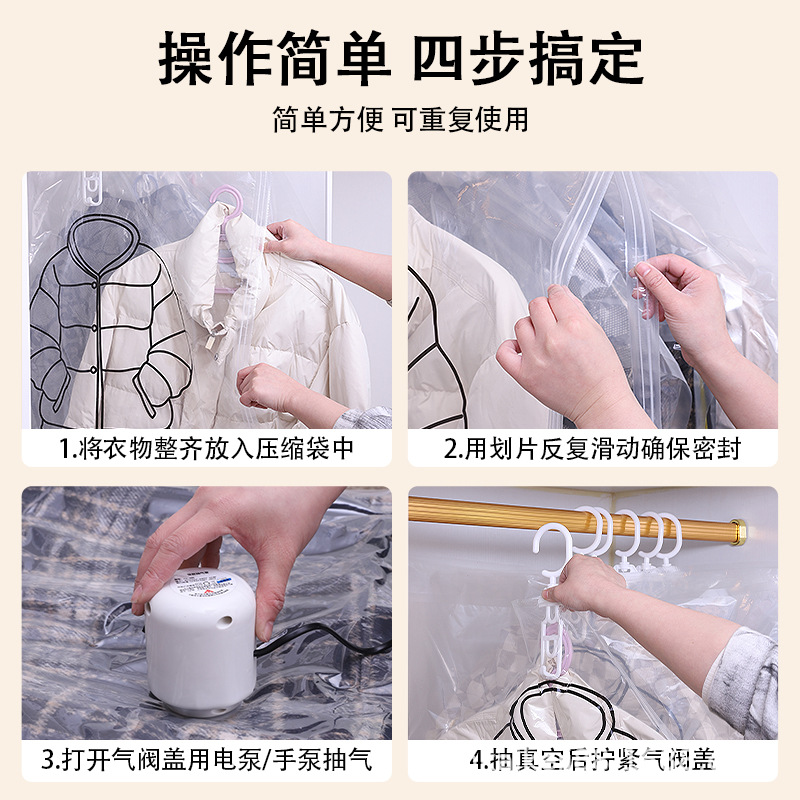 操作简单 四步搞定

简单方便 可重复使用

1.将衣物整齐放入压缩袋中

2.用划片反复滑动确保密封

3.打开气阀盖用电泵/手泵抽气

4.抽真空后拧紧气阀盖