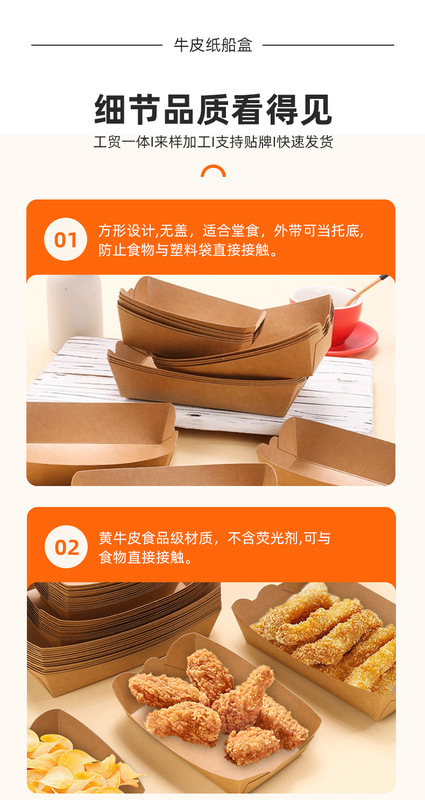 牛皮纸船盒

细节品质看得见

工贸一体|来样加工|支持贴牌|快速发货

01

方形设计,无盖，适合堂食，外带可当托底,防止食物与塑料袋直接接触。

02

黄牛皮食品级材质，不含荧光剂,可与食物直接接触。