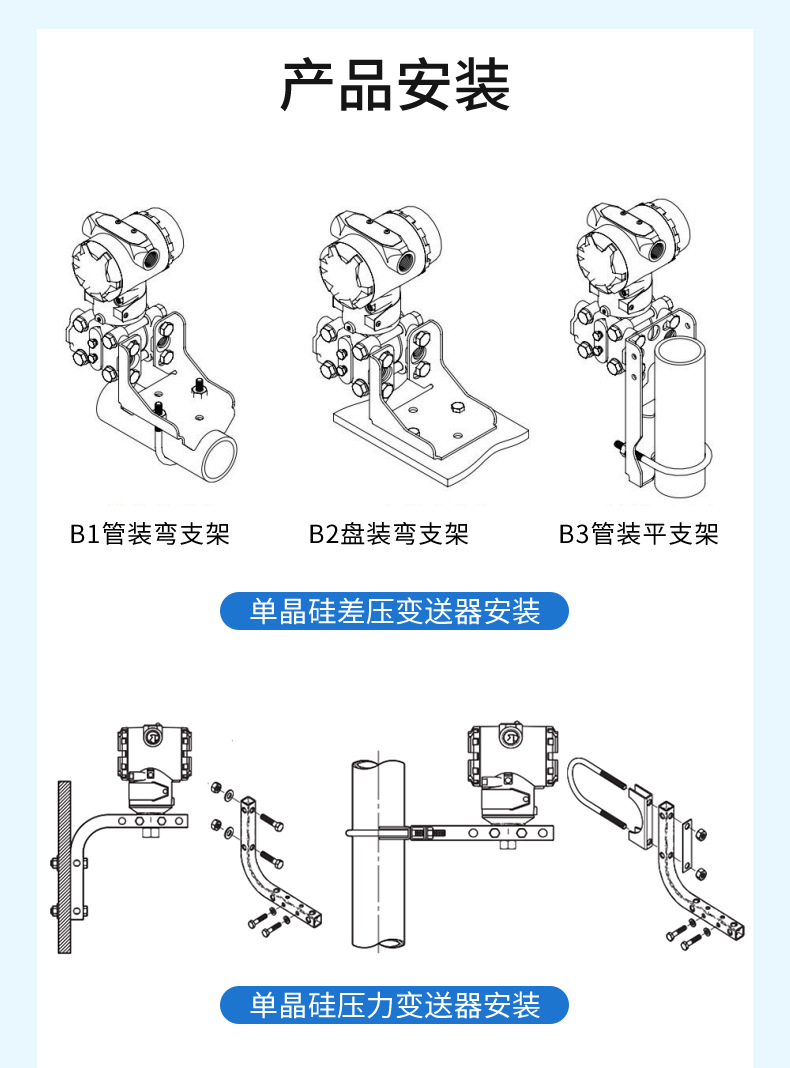 产品安装

B1管装弯支架

B2盘装弯支架

B3管装平支架

单晶硅差压变送器安装

单晶硅压力变送器安装