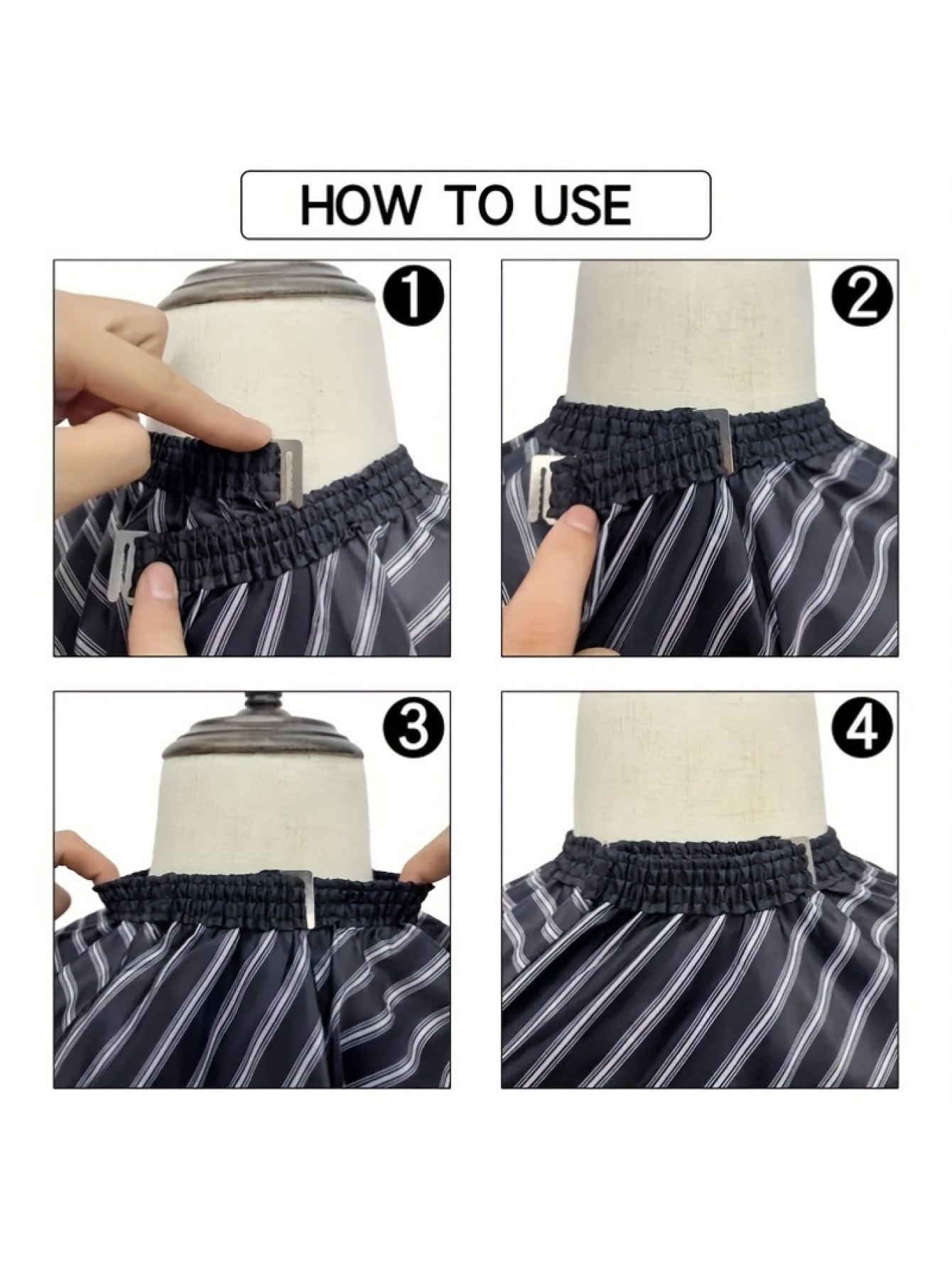 HOW TO USE

1

2

3

4