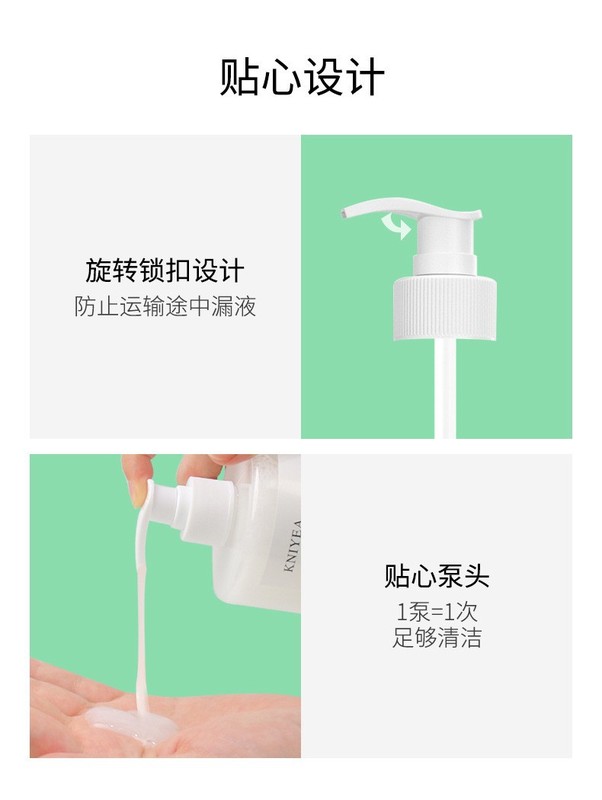 贴心设计

旋转锁扣设计
防止运输途中漏液

KNIYEA

贴心泵头
1泵=1次
足够清洁