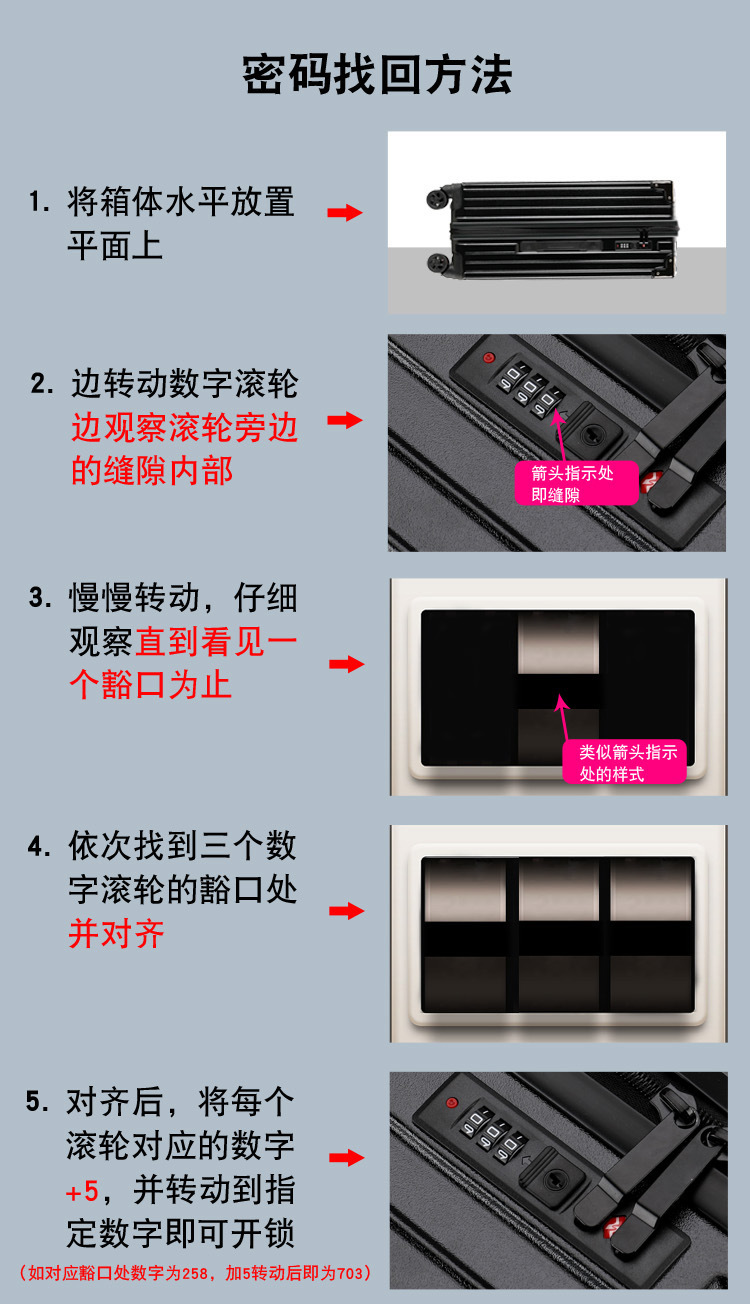 密码找回方法

1. 将箱体水平放置平面上

2. 边转动数字滚轮边观察滚轮旁边的缝隙内部

箭头指示处即缝隙

3. 慢慢转动，仔细观察直到看见一个豁口为止

类似箭头指示处的样式

4. 依次找到三个数字滚轮的豁口处并对齐

5. 对齐后，将每个滚轮对应的数字+5，并转动到指定数字即可开锁

（如对应豁口处数字为258，加5转动后即为703）