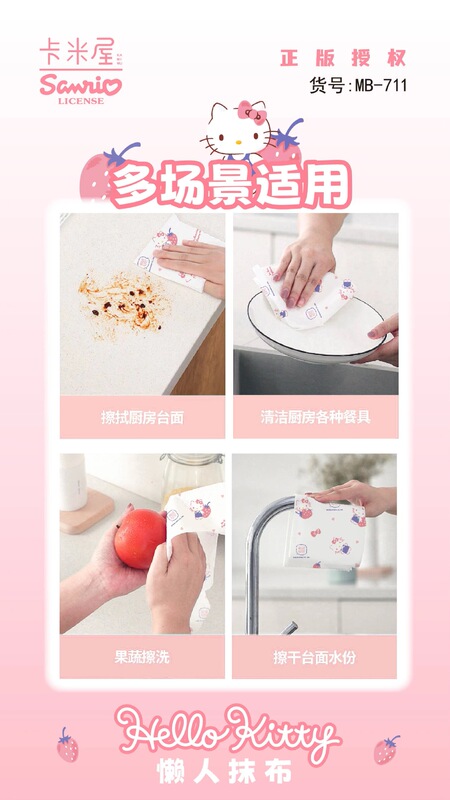 卡米屋
Sanrio
LICENSE

正版授权
货号:MB-711

多场景适用

擦拭厨房台面

清洁厨房各种餐具

果蔬擦洗

擦干台面水份

Hello Kitty
懒人抹布