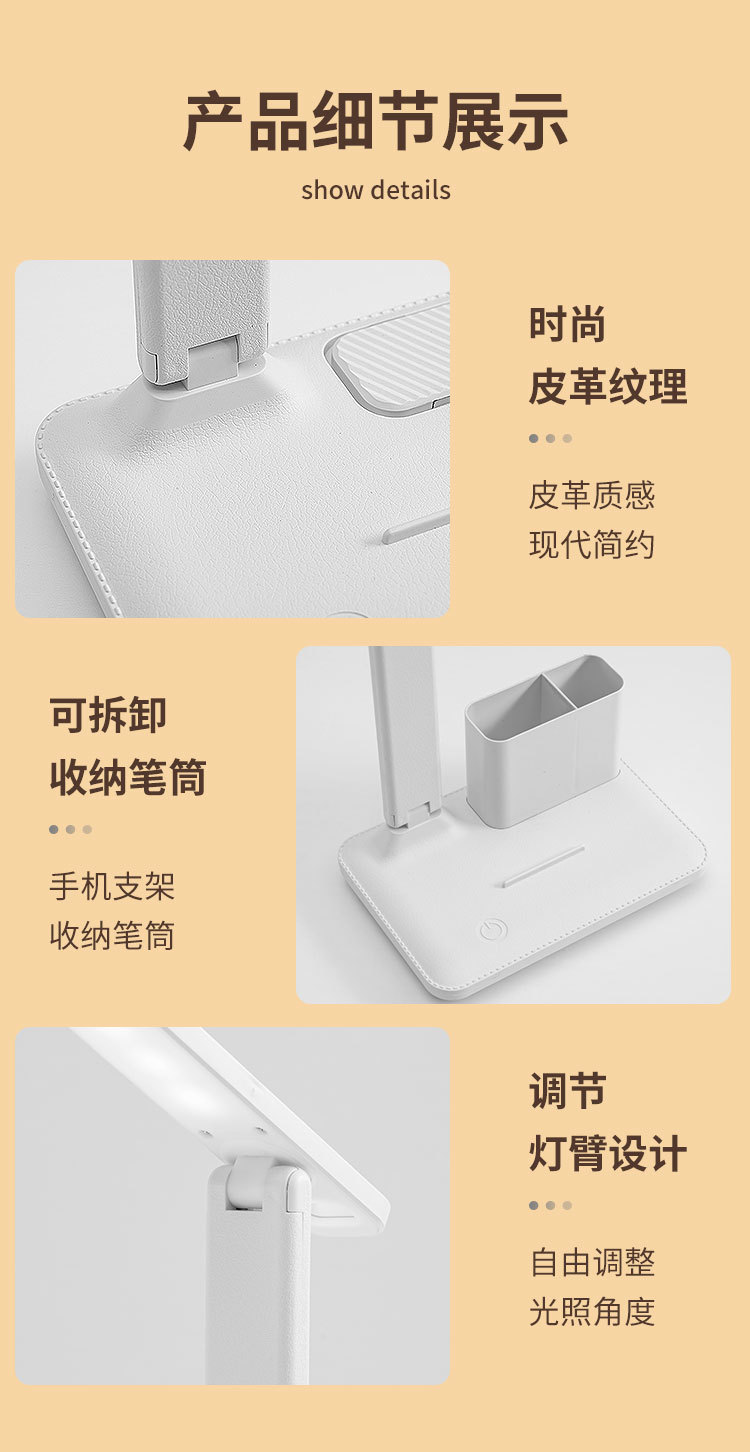 产品细节展示
show details

时尚
皮革纹理

皮革质感
现代简约

可拆卸
收纳笔筒

手机支架
收纳笔筒

调节
灯臂设计

自由调整
光照角度