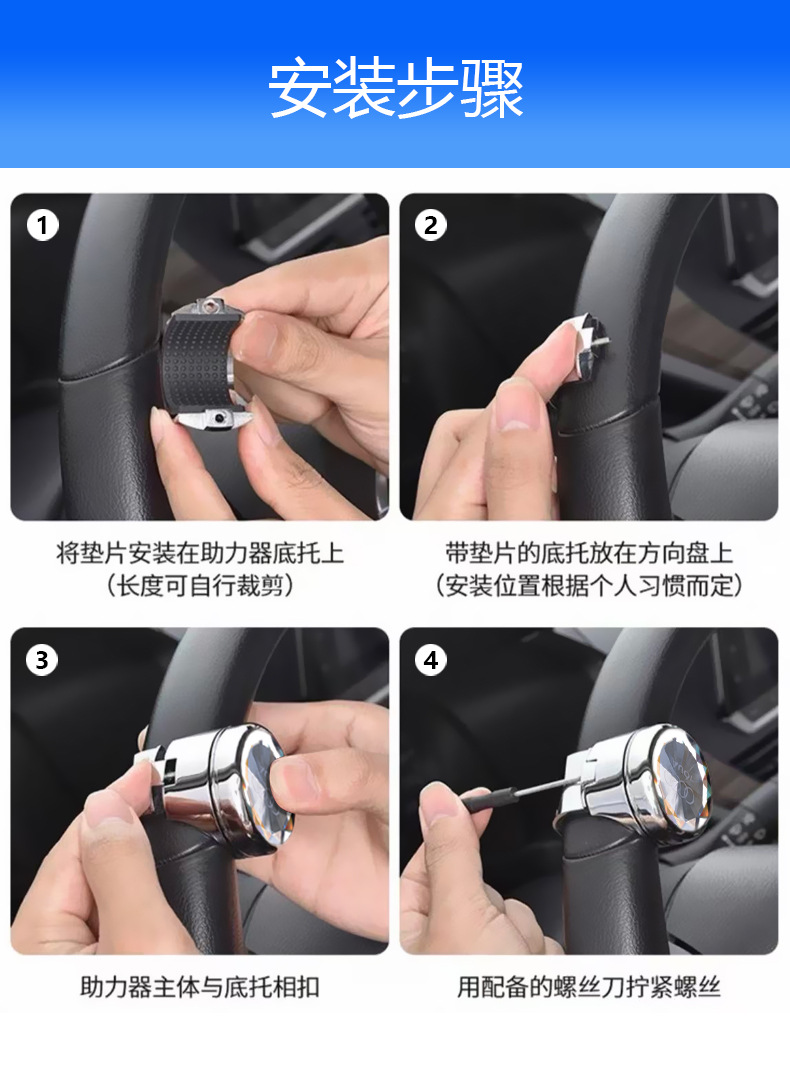 安装步骤

1

将垫片安装在助力器底托上
（长度可自行裁剪）

2

带垫片的底托放在方向盘上
（安装位置根据个人习惯而定）

3

助力器主体与底托相扣

4

用配备的螺丝刀拧紧螺丝