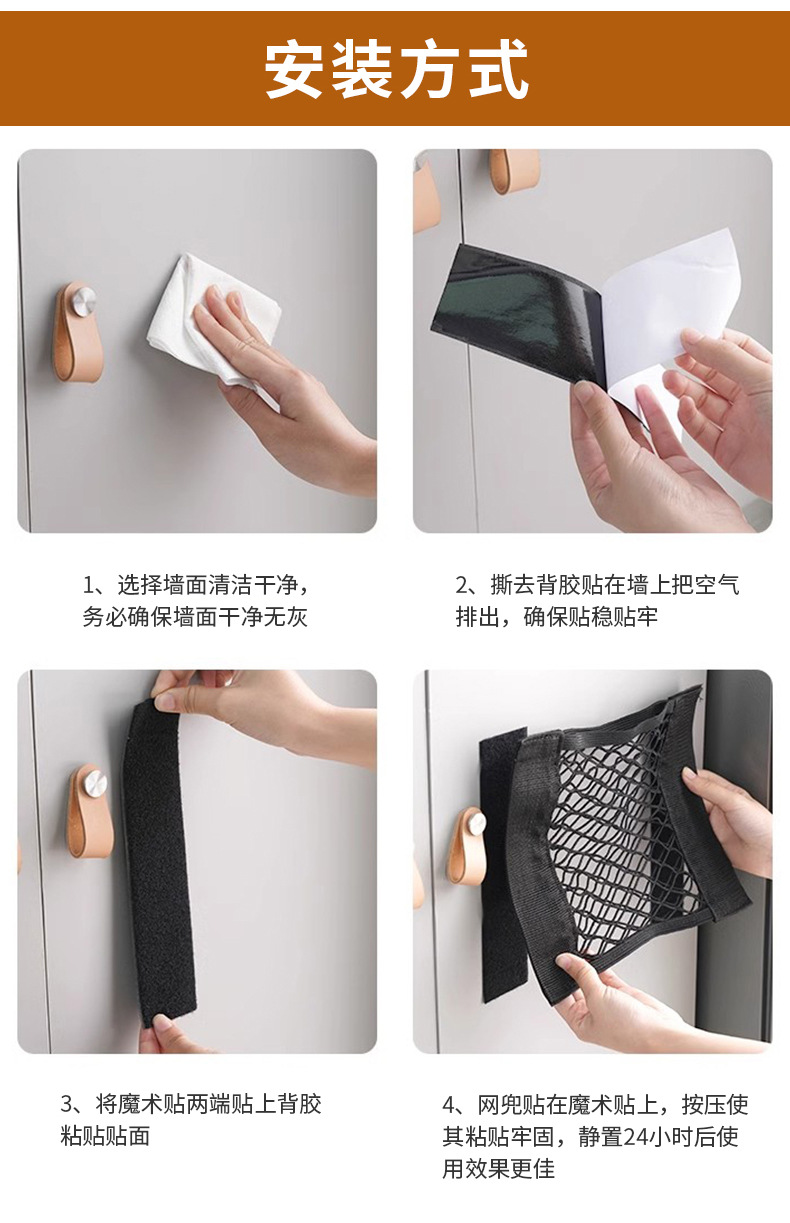 安装方式

1、选择墙面清洁干净，务必确保墙面干净无灰

2、撕去背胶贴在墙上把空气排出，确保贴稳贴牢

3、将魔术贴两端贴上背胶粘贴贴面

4、网兜贴在魔术贴上，按压使其粘贴牢固，静置24小时后使用效果更佳