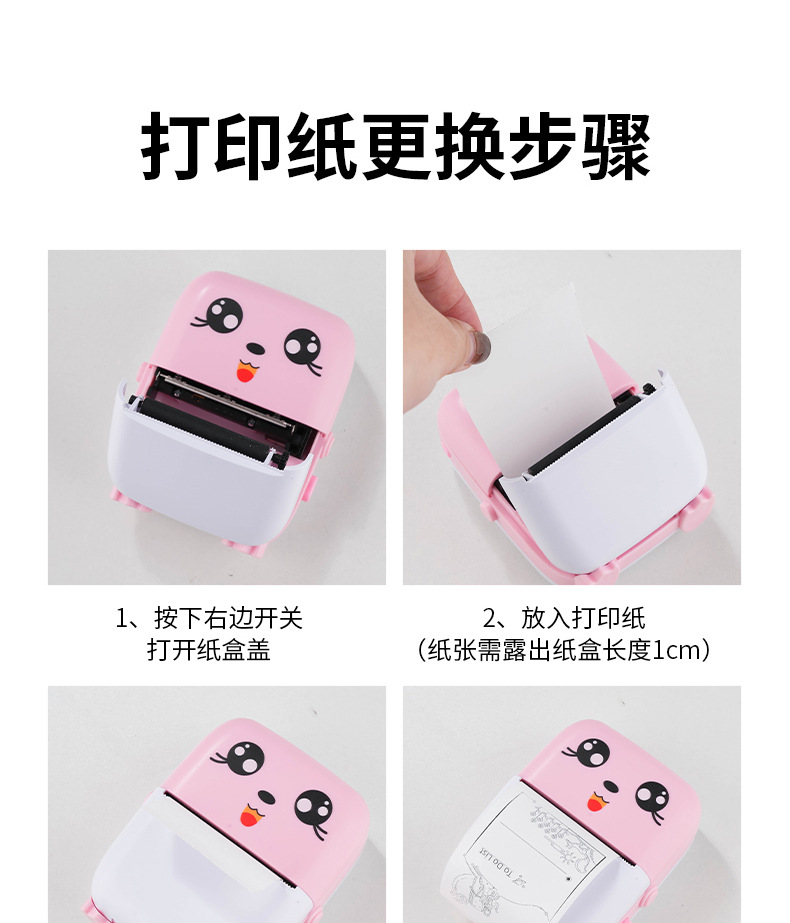 打印纸更换步骤

1、按下右边开关
打开纸盒盖

2、放入打印纸
（纸张需露出纸盒长度1cm）

TO DO LIST