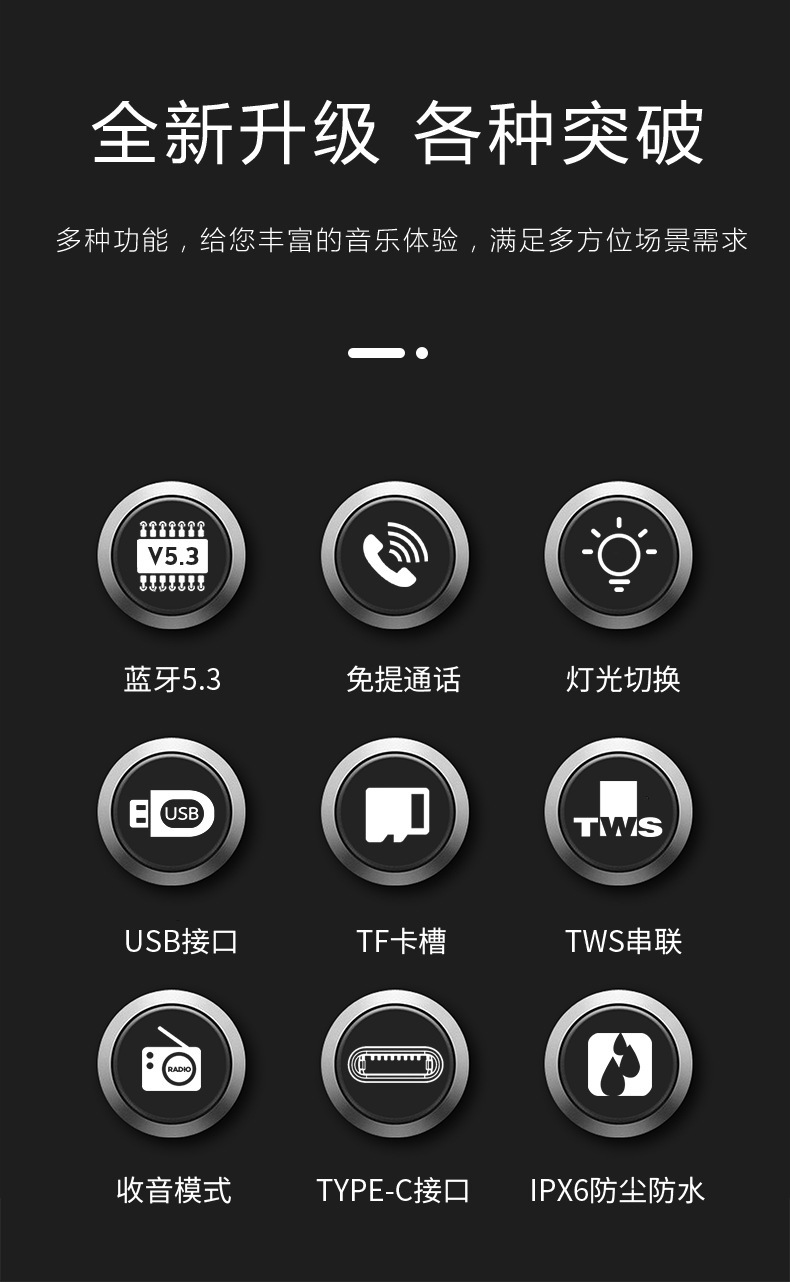 全新升级 各种突破

多种功能，给您丰富的音乐体验，满足多方位场景需求

V5.3

蓝牙5.3

免提通话

灯光切换

USB

USB接口

TF卡槽

TWS

TWS串联

RADIO

收音模式

TYPE-C接口

IPX6防尘防水