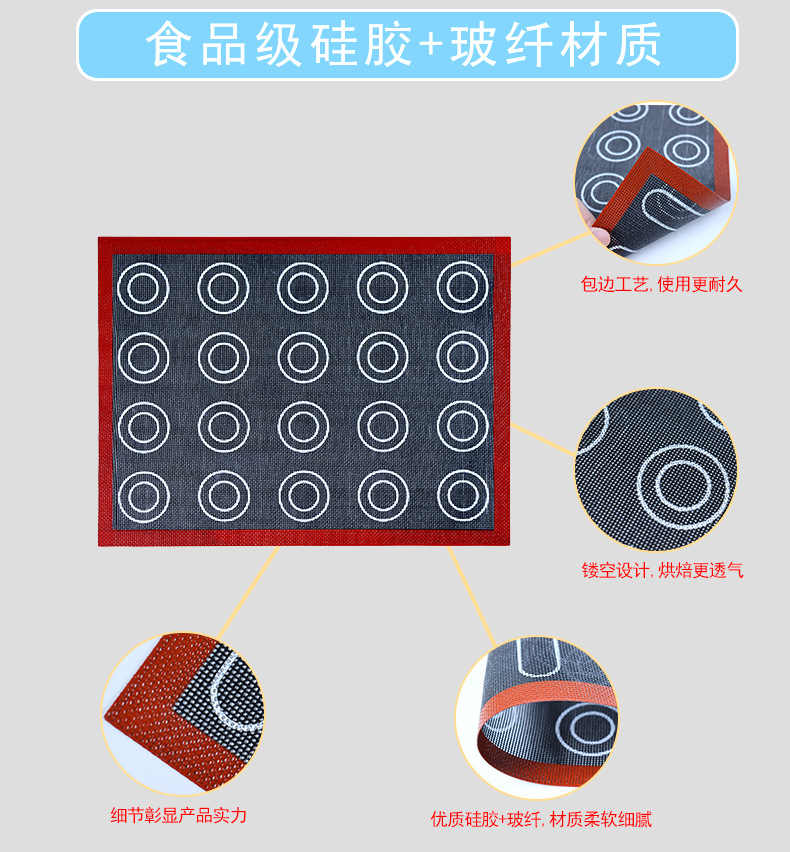 食品级硅胶+玻纤材质

包边工艺, 使用更耐久

镂空设计, 烘焙更透气

细节彰显产品实力

优质硅胶+玻纤, 材质柔软细腻