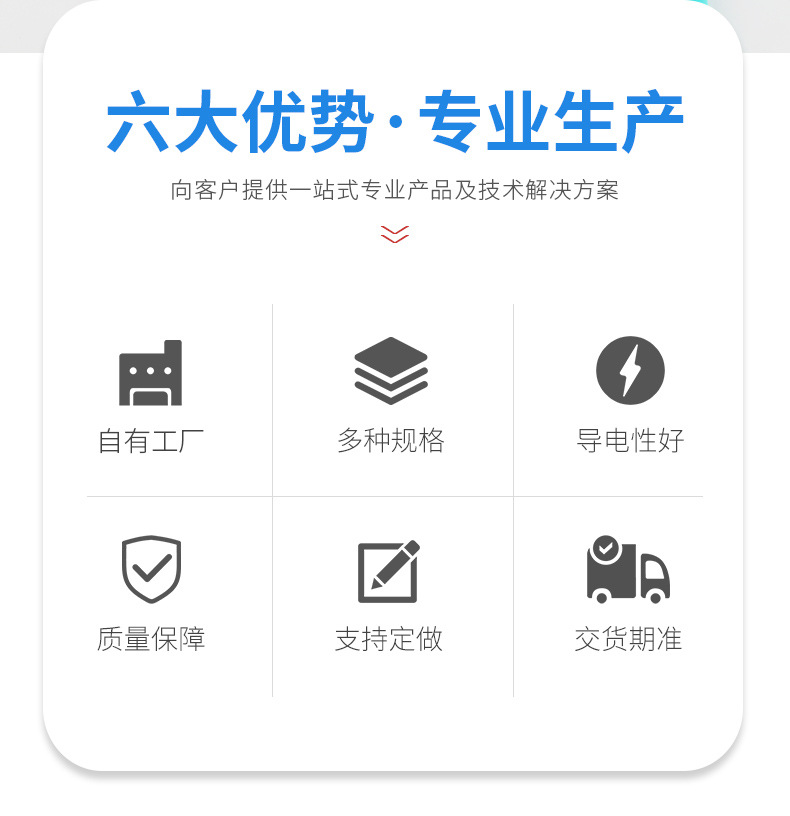 六大优势·专业生产

向客户提供一站式专业产品及技术解决方案

自有工厂

多种规格

导电性好

质量保障

支持定做

交货期准