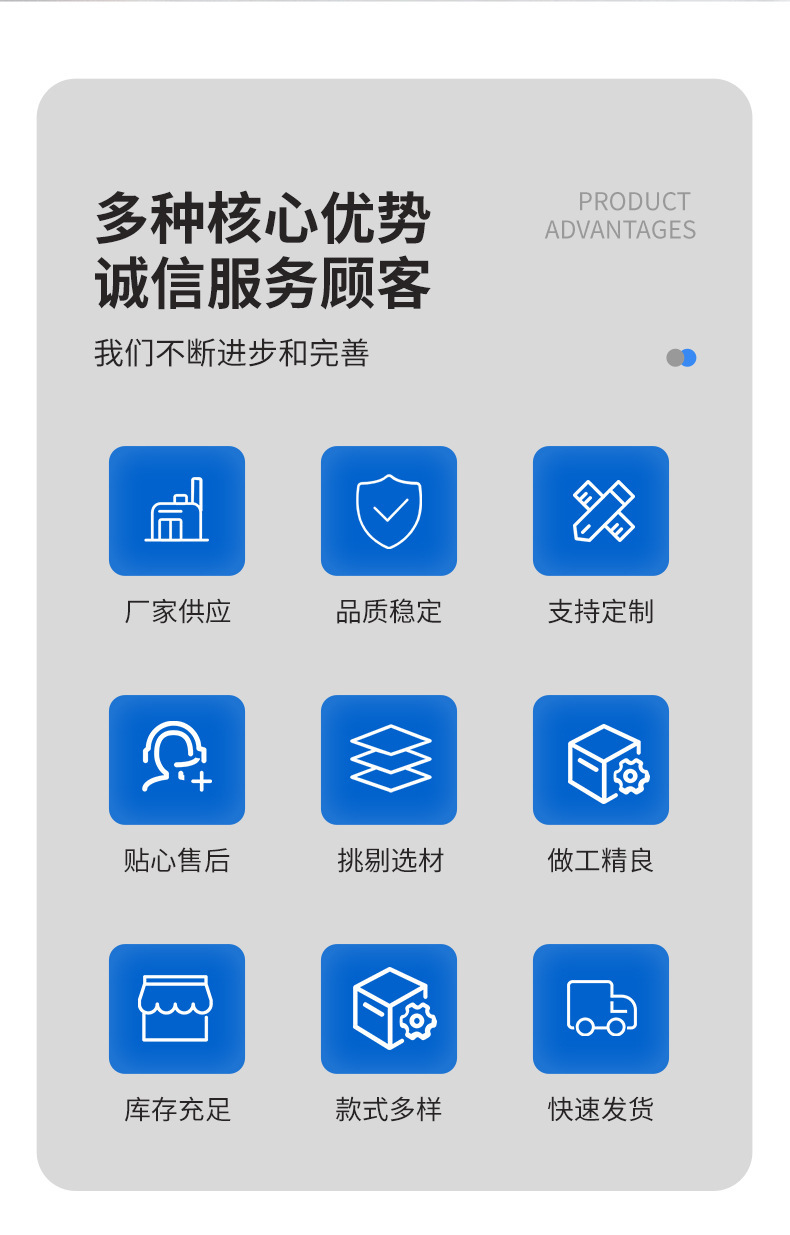 多种核心优势
诚信服务顾客

PRODUCT
ADVANTAGES

我们不断进步和完善

厂家供应

品质稳定

支持定制

贴心售后

挑剔选材

做工精良

库存充足

款式多样

快速发货