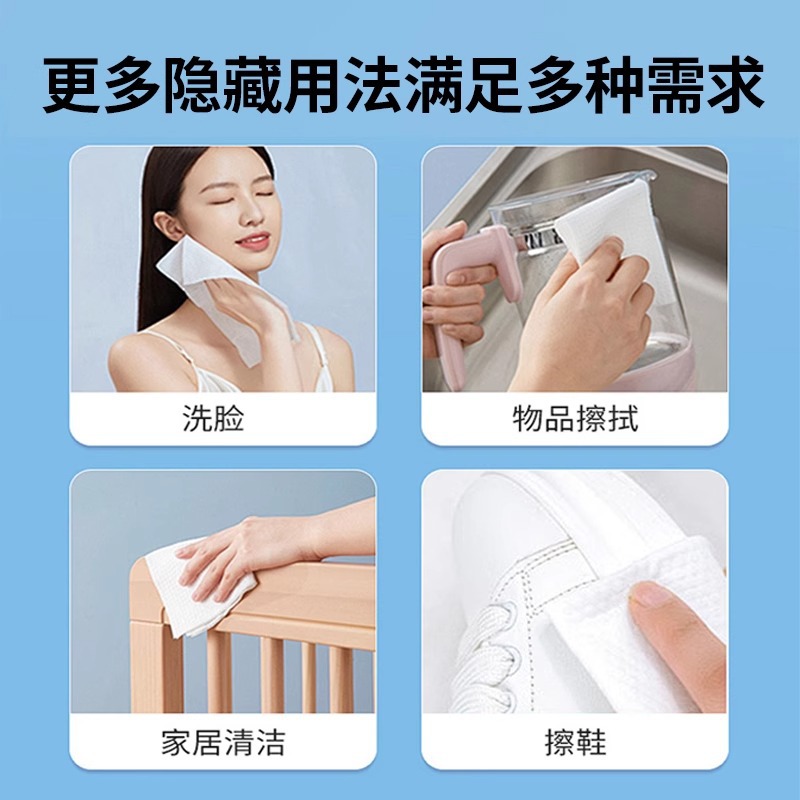 更多隐藏用法满足多种需求

洗脸

物品擦拭

家居清洁

擦鞋