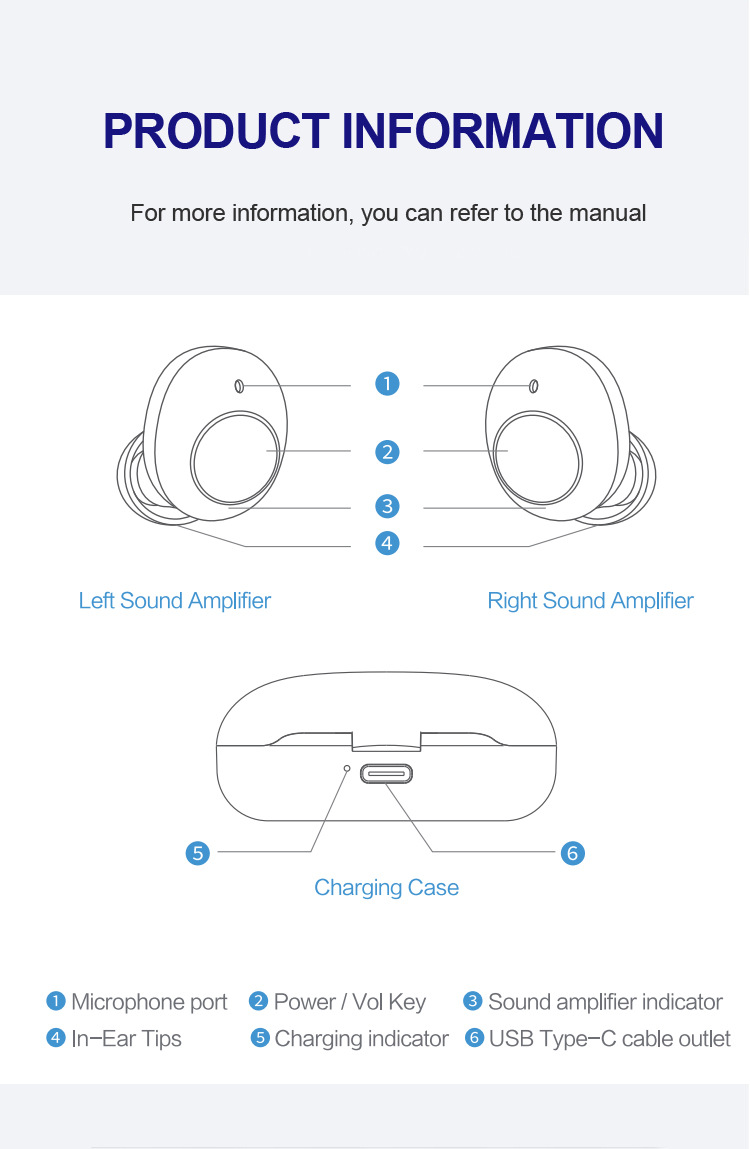 PRODUCT INFORMATION

For more information, you can refer to the manual

1
2
3
4

Left Sound Amplifier

Right Sound Amplifier

5
6
Charging Case

1 Microphone port 2 Power / Vol Key 3 Sound amplifier indicator
4 In-Ear Tips 5 Charging indicator 6 USB Type-C cable outlet