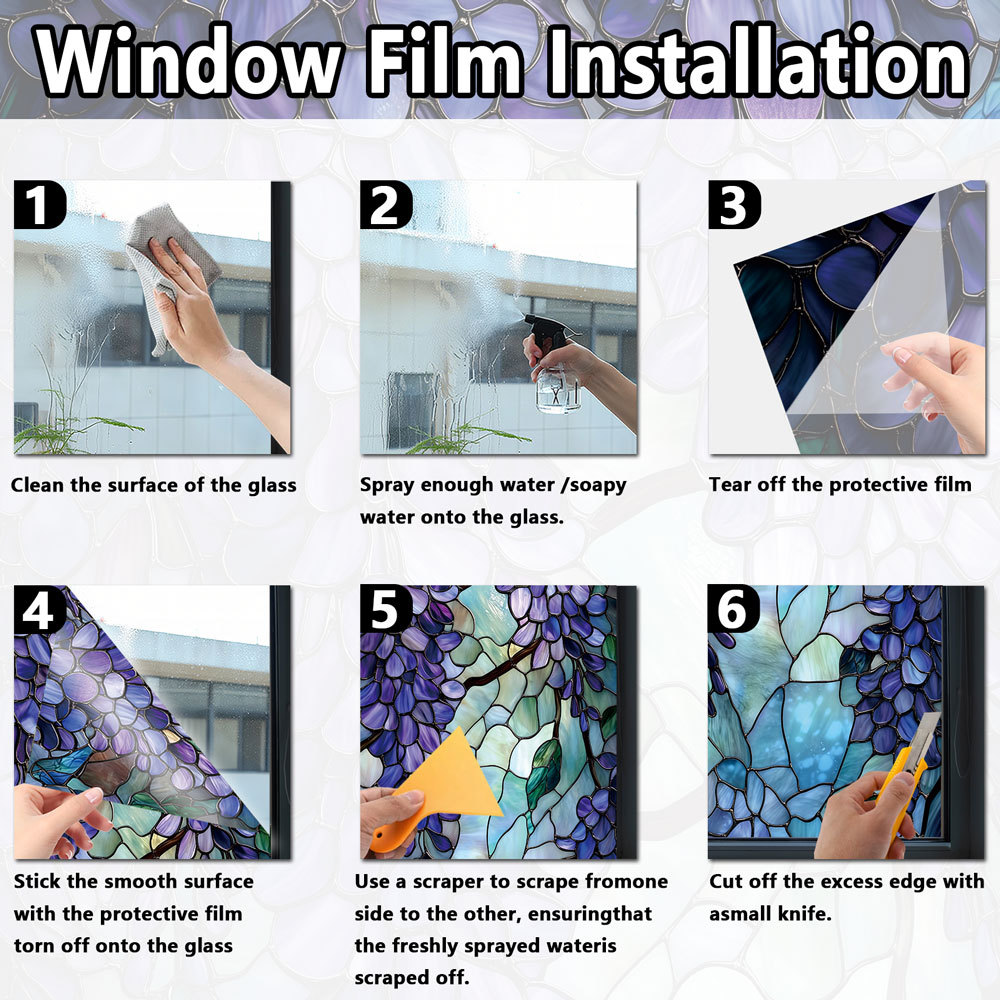 Window Film Installation

1

Clean the surface of the glass

2

Spray enough water /soapy water onto the glass.

3

Tear off the protective film

4

Stick the smooth surface with the protective film torn off onto the glass

5

Use a scraper to scrape fromone side to the other, ensuringthat the freshly sprayed wateris scraped off.

6

Cut off the excess edge with asmall knife.