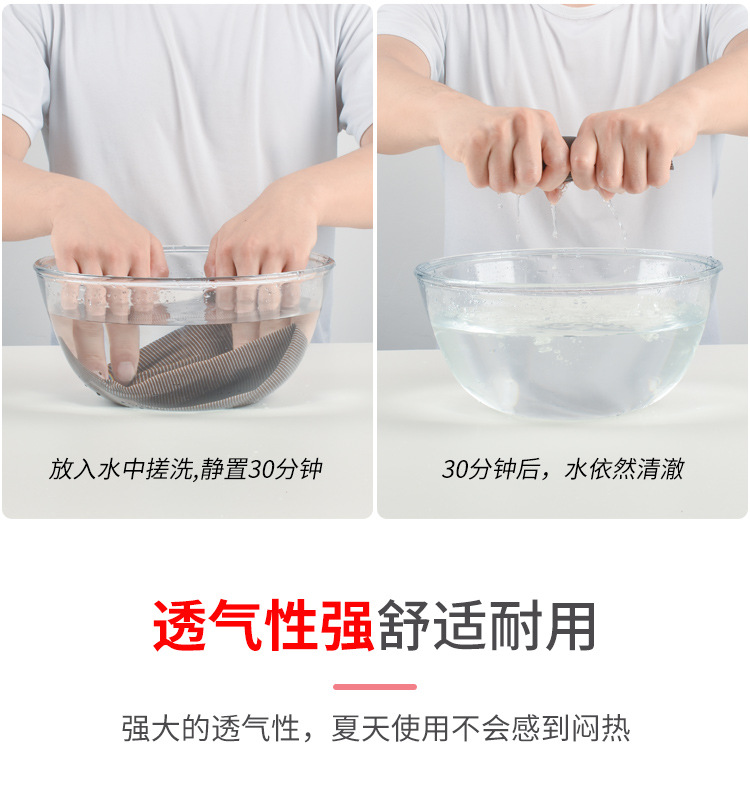 放入水中搓洗,静置30分钟

30分钟后，水依然清澈

透气性强舒适耐用

强大的透气性，夏天使用不会感到闷热