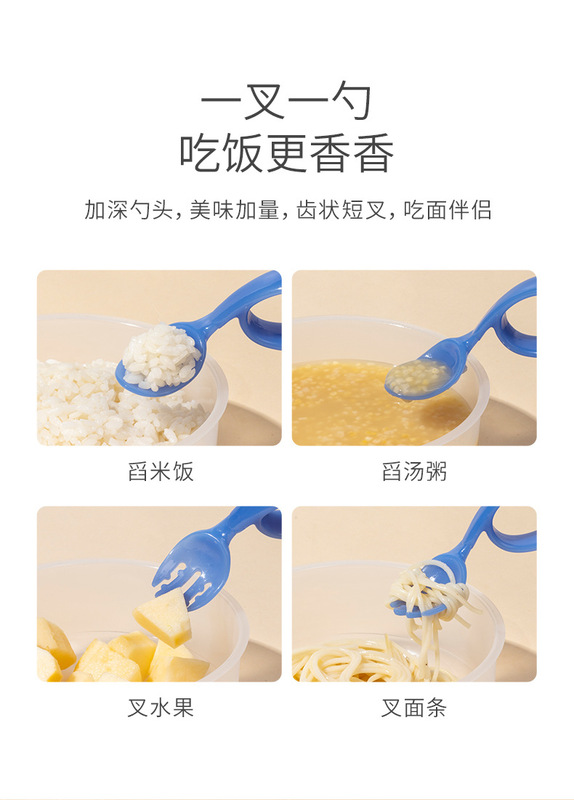 一叉一勺
吃饭更香香

加深勺头，美味加量，齿状短叉，吃面伴侣

舀米饭

舀汤粥

叉水果

叉面条