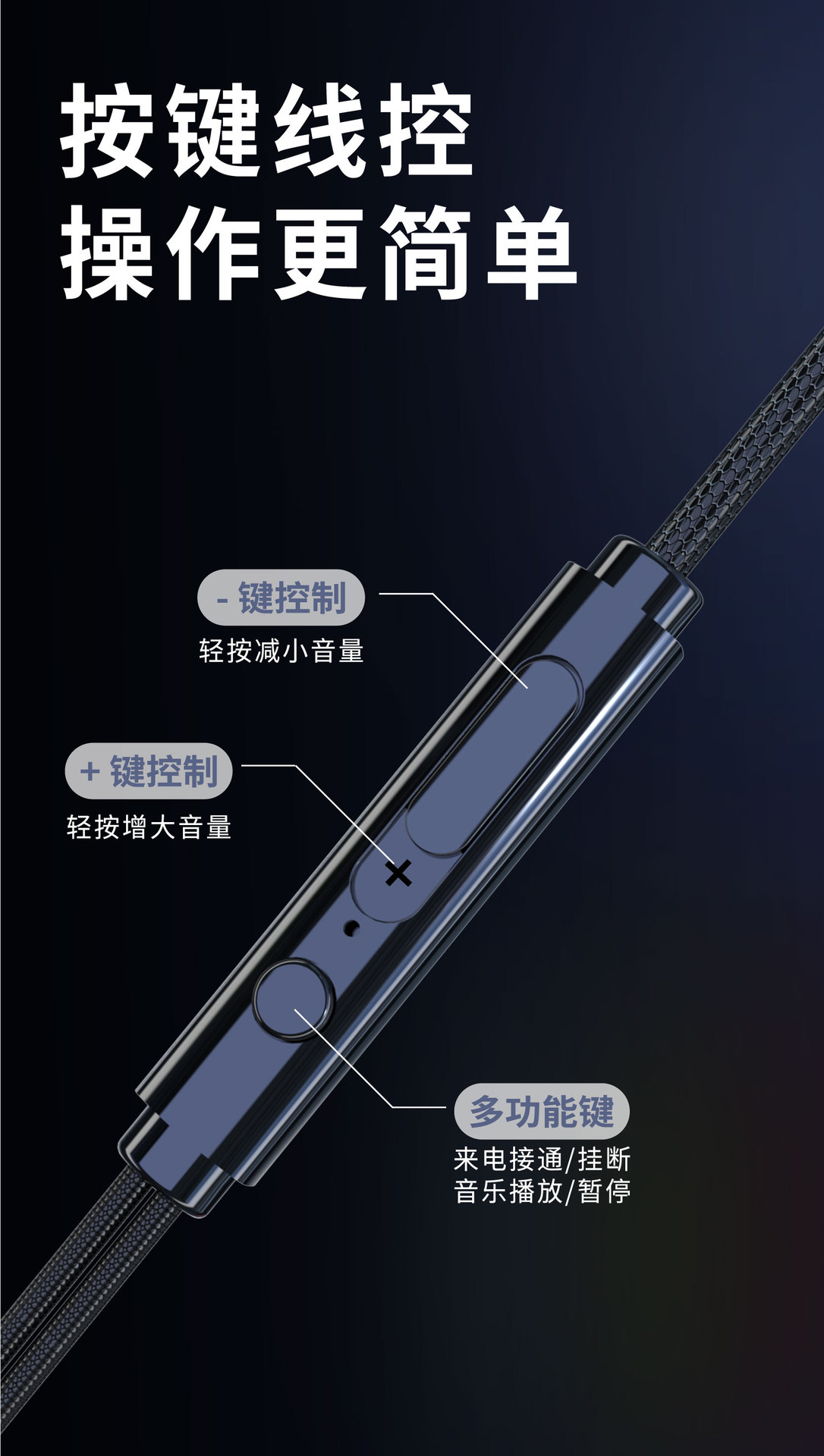 按键线控
操作更简单

- 键控制
轻按减小音量

+ 键控制
轻按增大音量

+

多功能键
来电接通/挂断
音乐播放/暂停