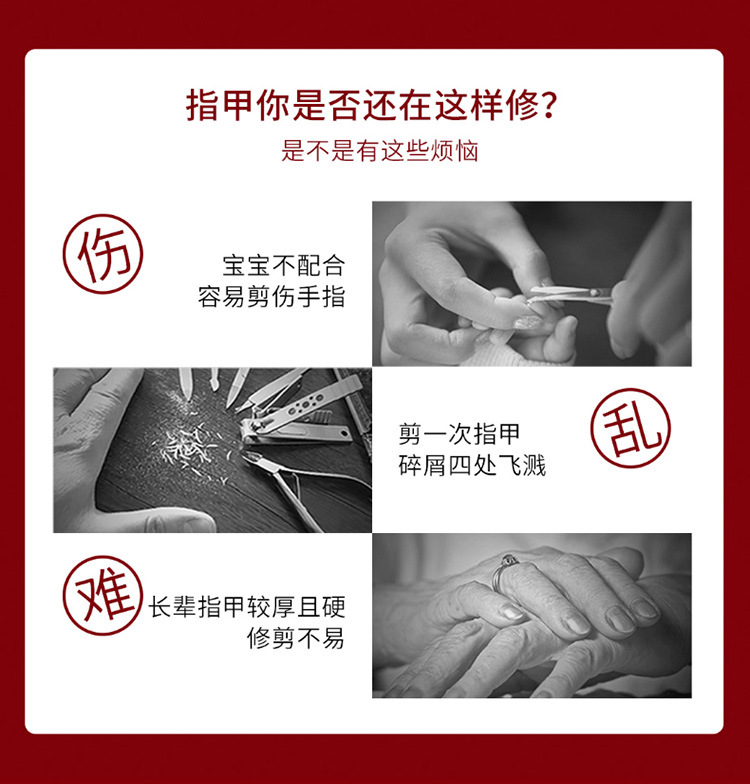 指甲你是否还在这样修？
是不是有这些烦恼

伤
宝宝不配合
容易剪伤手指

剪一次指甲
碎屑四处飞溅
乱

难
长辈指甲较厚且硬
修剪不易