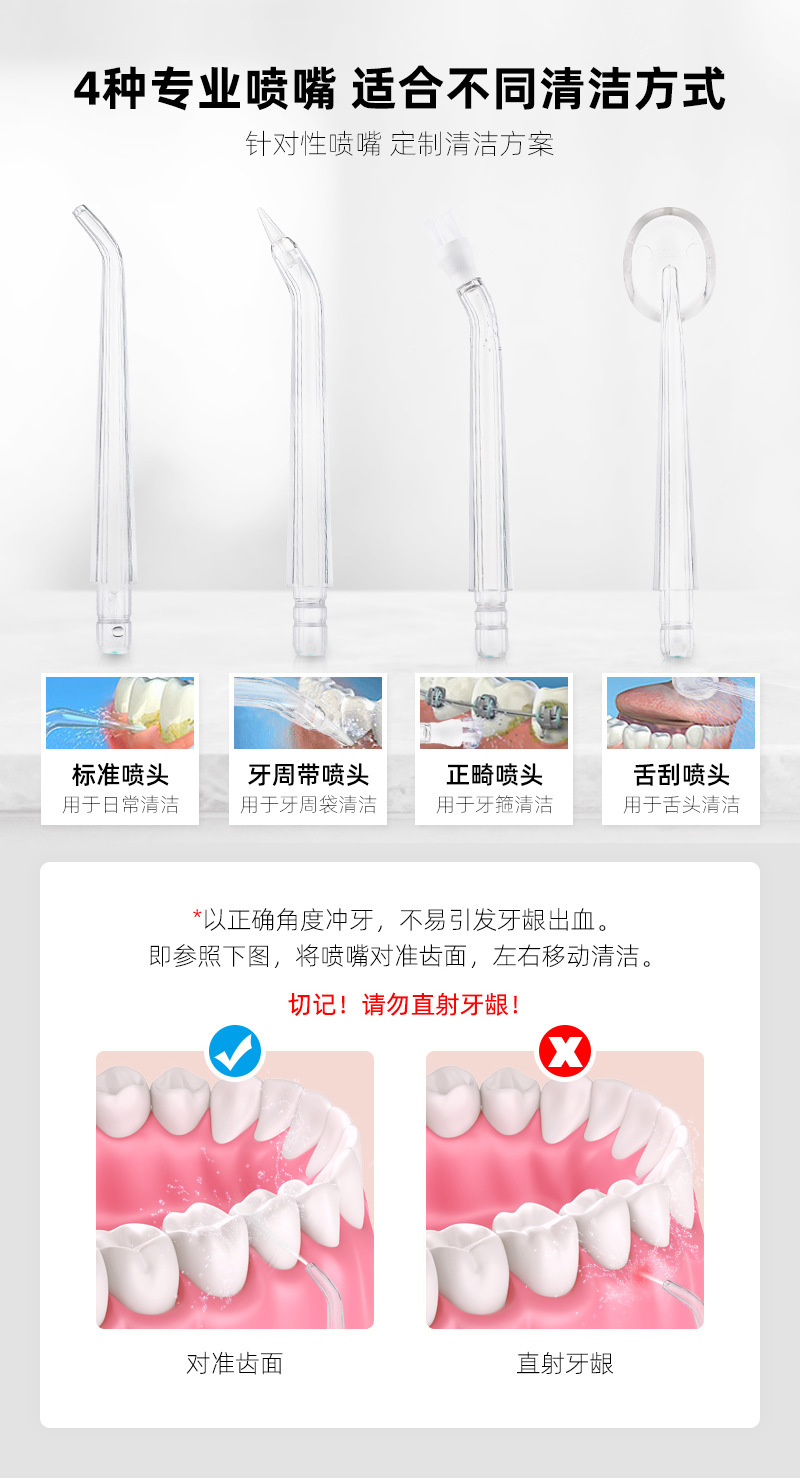 4种专业喷嘴 适合不同清洁方式

针对性喷嘴 定制清洁方案

标准喷头
用于日常清洁

牙周带喷头
用于牙周袋清洁

正畸喷头
用于牙箍清洁

舌刮喷头
用于舌头清洁

*以正确角度冲牙，不易引发牙龈出血。
即参照下图，将喷嘴对准齿面，左右移动清洁。

切记！请勿直射牙龈！

对准齿面

直射牙龈