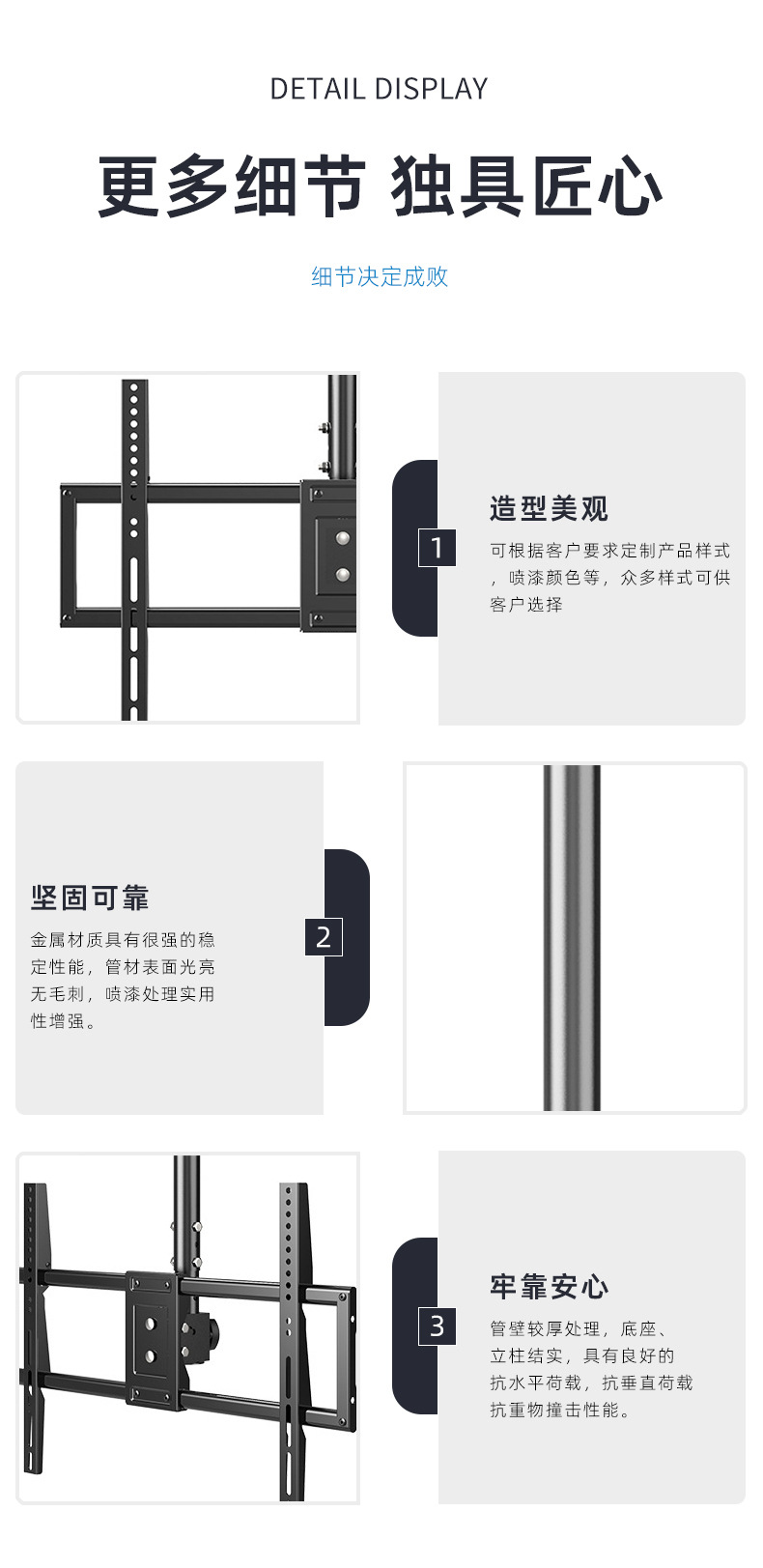 DETAIL DISPLAY

更多细节 独具匠心

细节决定成败

1

造型美观

可根据客户要求定制产品样式，喷漆颜色等，众多样式可供客户选择

坚固可靠

金属材质具有很强的稳定性能，管材表面光亮无毛刺，喷漆处理实用性增强。

2

3

牢靠安心

管壁较厚处理，底座、立柱结实，具有良好的抗水平荷载，抗垂直荷载抗重物撞击性能。