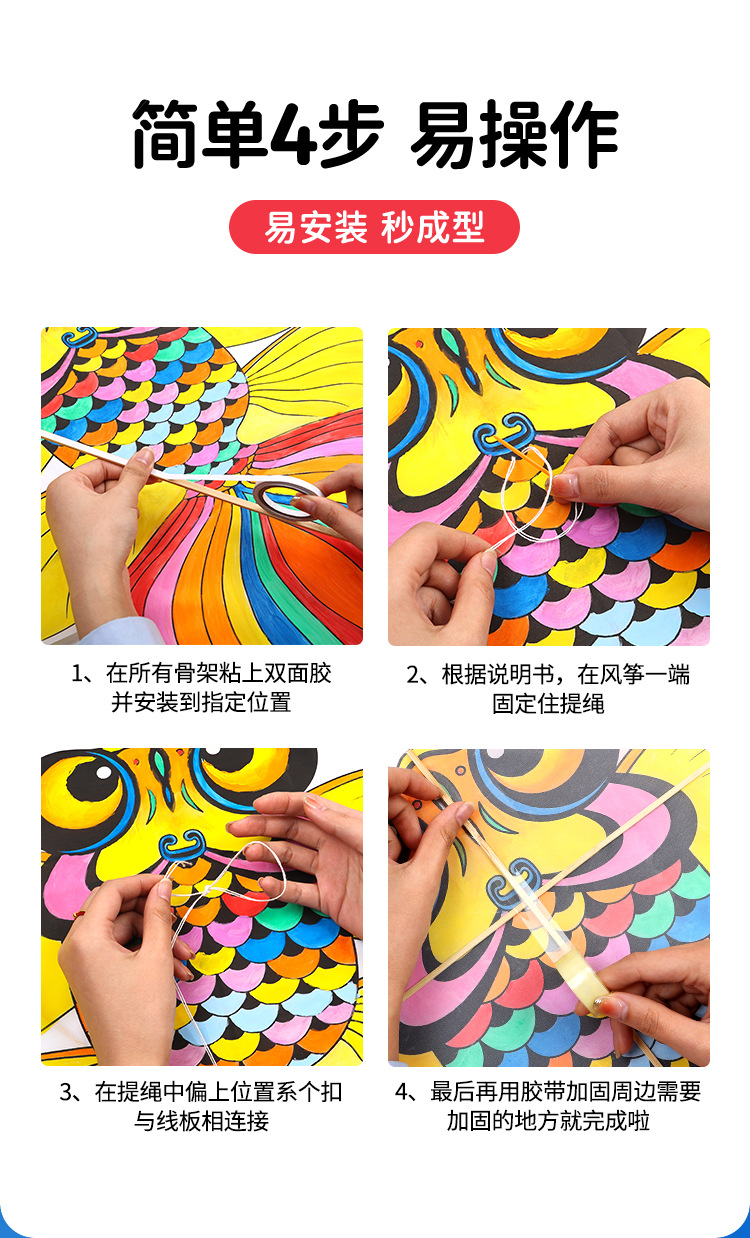 简单4步 易操作

易安装 秒成型

1、在所有骨架粘上双面胶并安装到指定位置

2、根据说明书，在风筝一端固定住提绳

3、在提绳中偏上位置系个扣与线板相连接

4、最后再用胶带加固周边需要加固的地方就完成啦