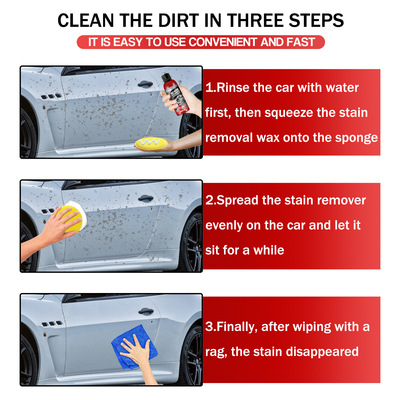 CLEAN THE DIRT IN THREE STEPS

IT IS EASY TO USE CONVENIENT AND FAST

1.Rinse the car with water first, then squeeze the stain removal wax onto the sponge

2.Spread the stain remover evenly on the car and let it sit for a while

3.Finally, after wiping with a rag, the stain disappeared