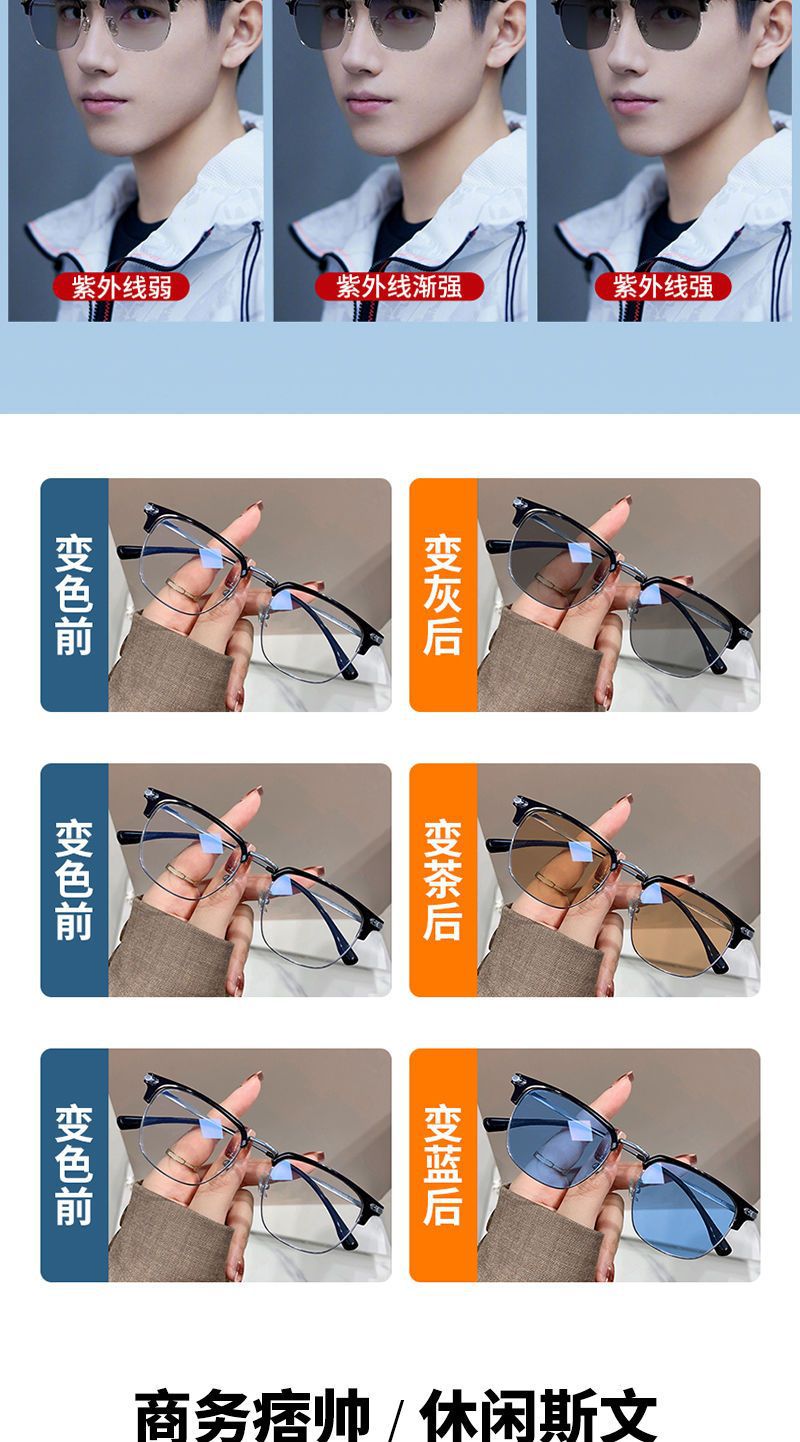 紫外线弱

紫外线渐强

紫外线强

变色前

变灰后

变色前

变茶后

变色前

变蓝后

商务痞帅 / 休闲斯文